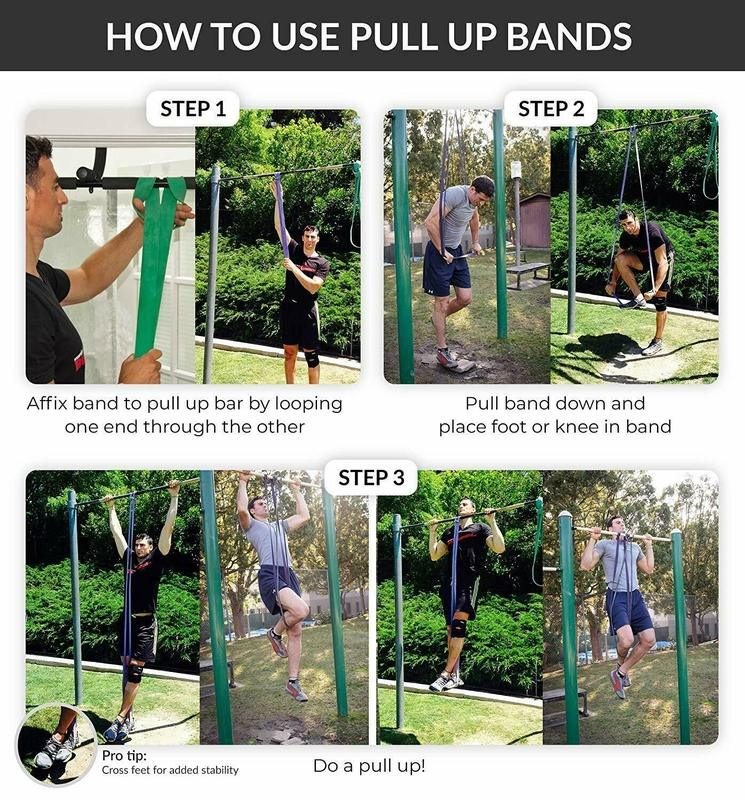 HOW TO USE PULL UP BANDS

STEP 1

Affix band to pull up bar by looping one end through the other

STEP 2

Pull band down and place foot or knee in band

STEP 3

Pro tip:
Cross feet for added stability

Do a pull up!