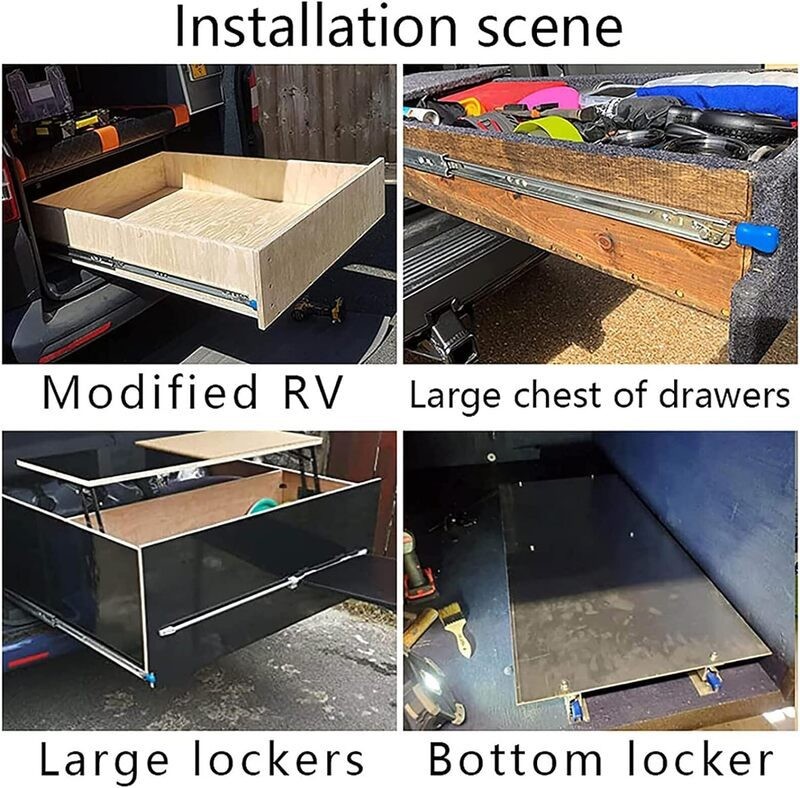 Installation scene

Modified RV

Large chest of drawers

Large lockers

Bottom locker