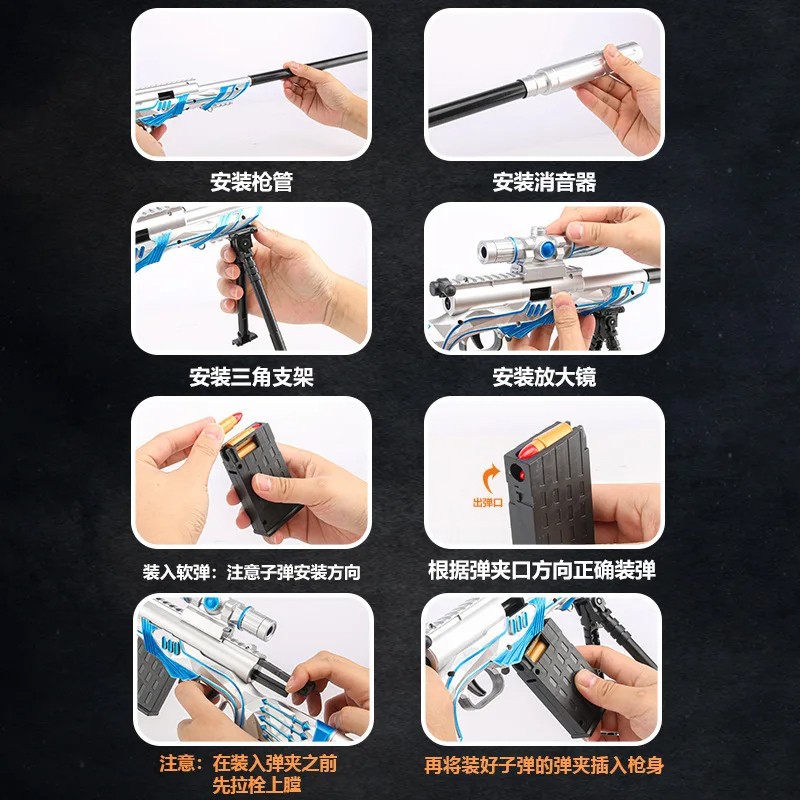 安装枪管

安装消音器

安装三角支架

安装放大镜

装入软弹：注意子弹安装方向

出弹口

根据弹夹口方向正确装弹

注意：在装入弹夹之前先拉栓上膛

再将装好子弹的弹夹插入枪身