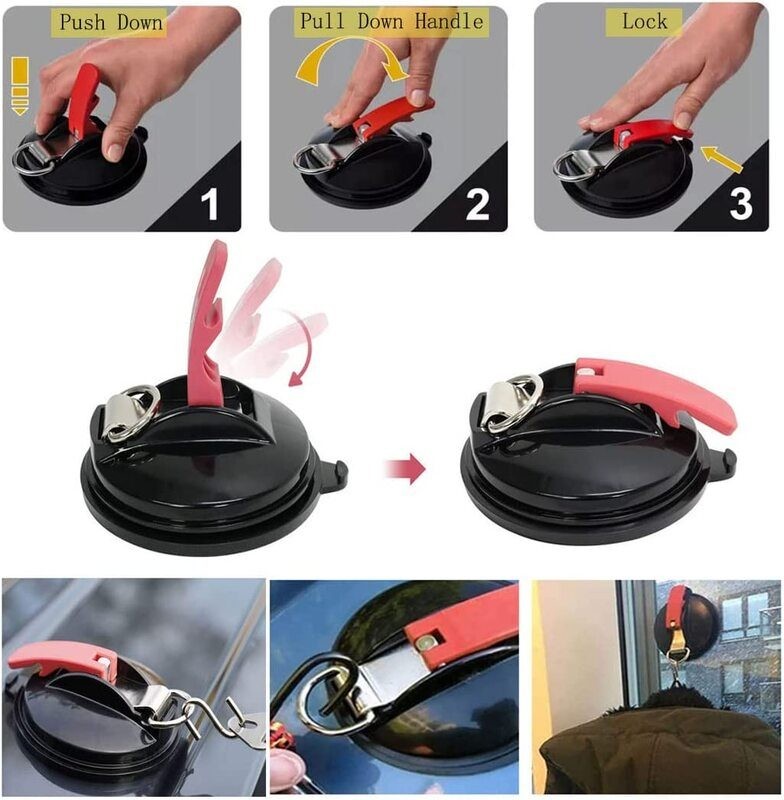 Push Down

1

Pull Down Handle

2

Lock

3