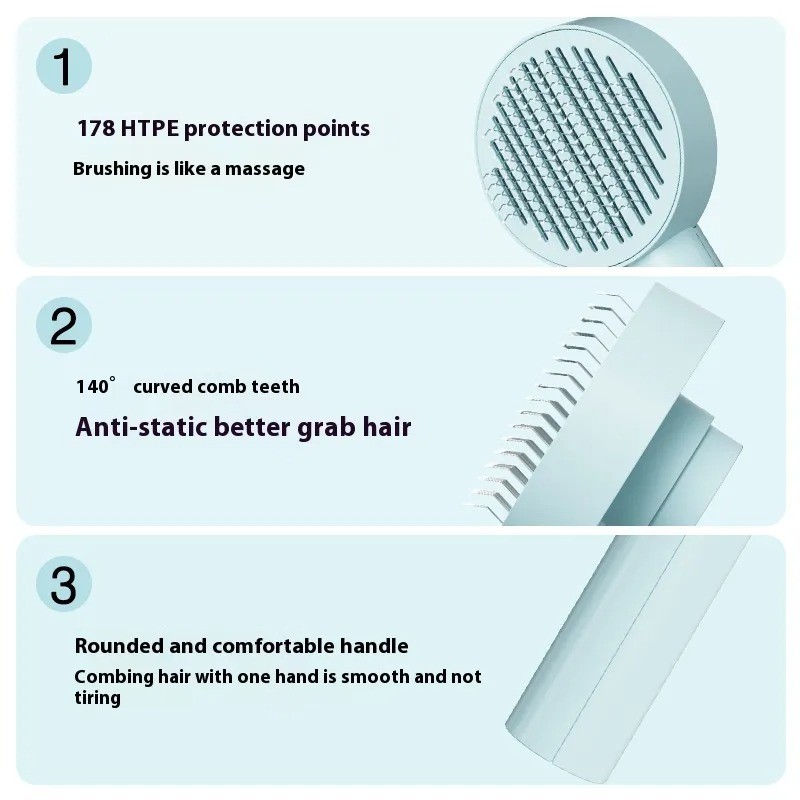 1

178 HTPE protection points

Brushing is like a massage

2

140° curved comb teeth

Anti-static better grab hair

3

Rounded and comfortable handle

Combing hair with one hand is smooth and not tiring