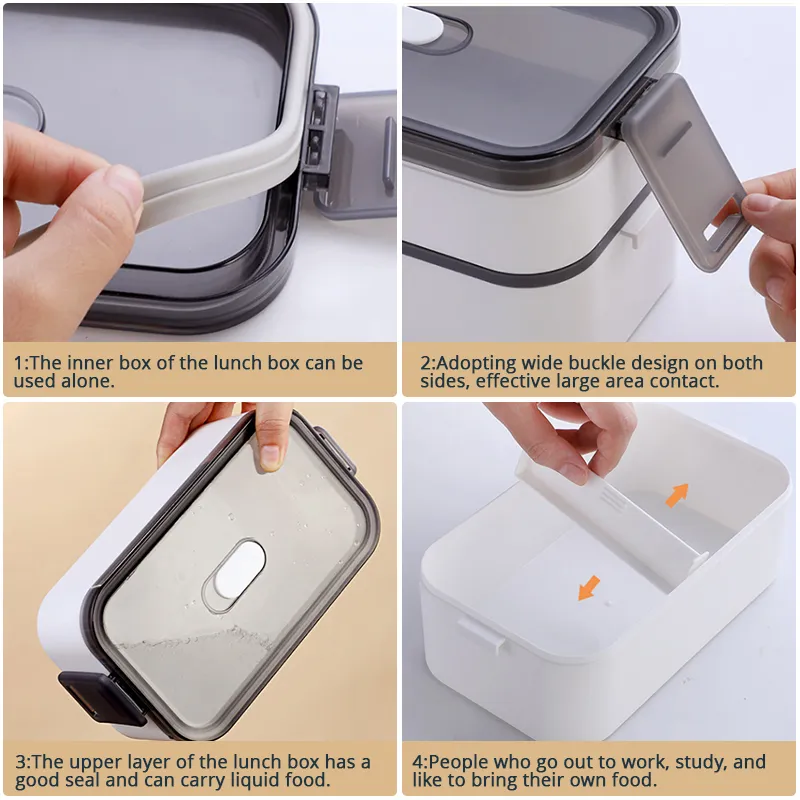 1:The inner box of the lunch box can be used alone.

2:Adopting wide buckle design on both sides, effective large area contact.

3:The upper layer of the lunch box has a good seal and can carry liquid food.

4:People who go out to work, study, and like to bring their own food.