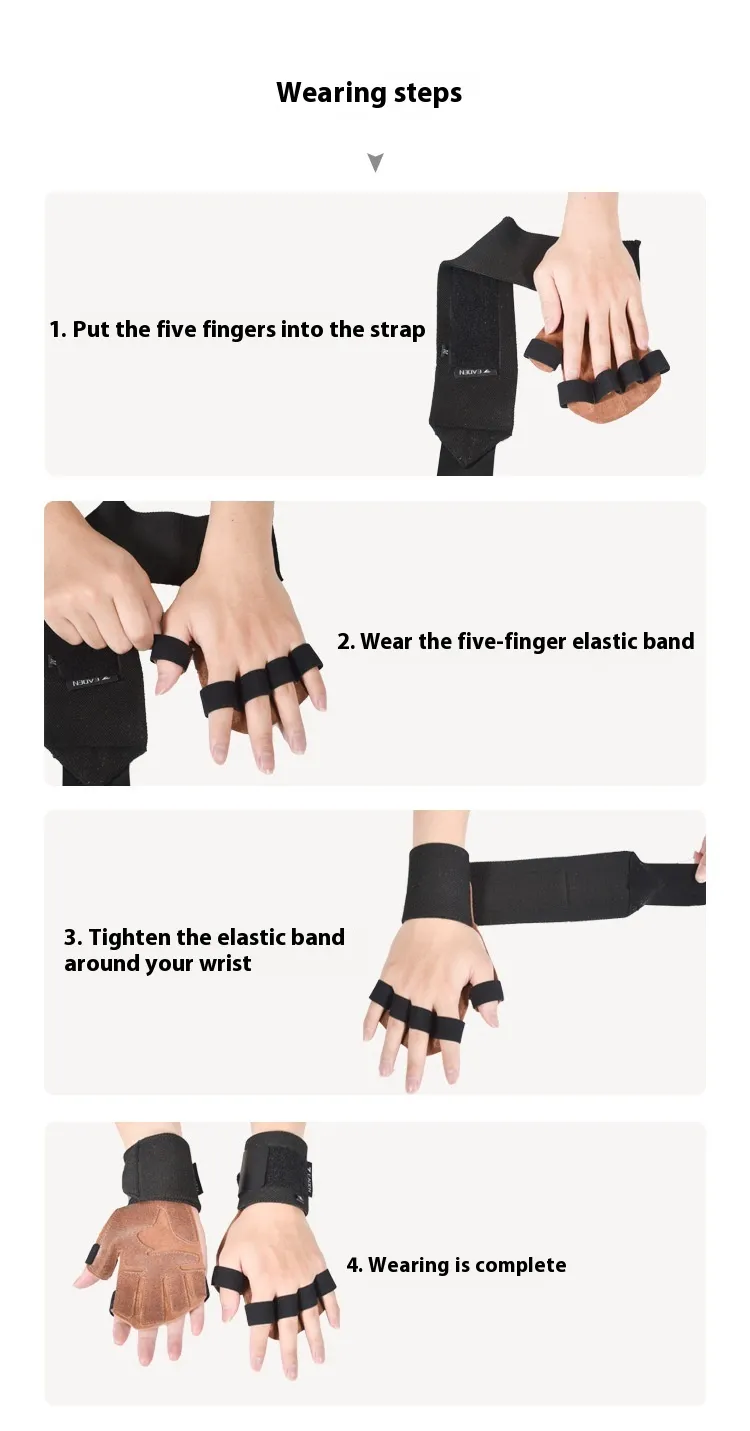 Wearing steps

1. Put the five fingers into the strap

2. Wear the five-finger elastic band

3. Tighten the elastic band around your wrist

4. Wearing is complete