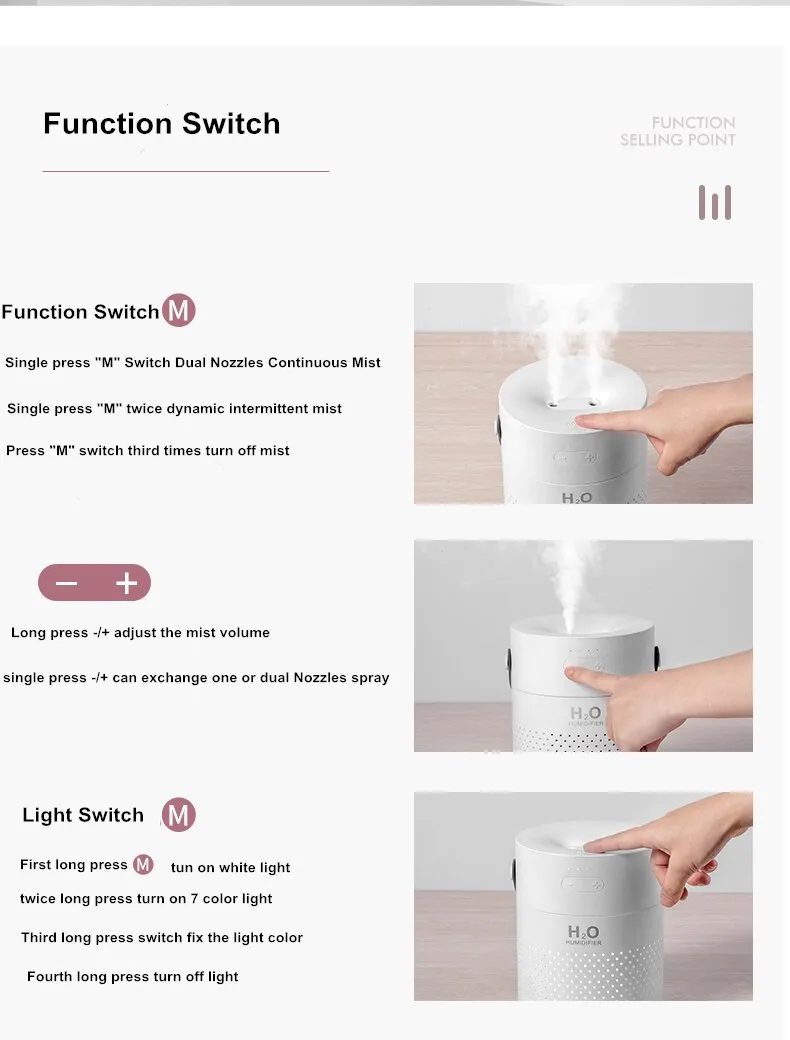 Function Switch

FUNCTION
SELLING POINT

Function Switch M

Single press "M" Switch Dual Nozzles Continuous Mist

Single press "M" twice dynamic intermittent mist

Press "M" switch third times turn off mist

$H_2O$

− +

Long press -/+ adjust the mist volume

single press -/+ can exchange one or dual Nozzles spray

$H_2O$
HUMIDIFIER

Light Switch M

First long press M tun on white light

twice long press turn on 7 color light

Third long press switch fix the light color

Fourth long press turn off light

$H_2O$
HUMIDIFIER