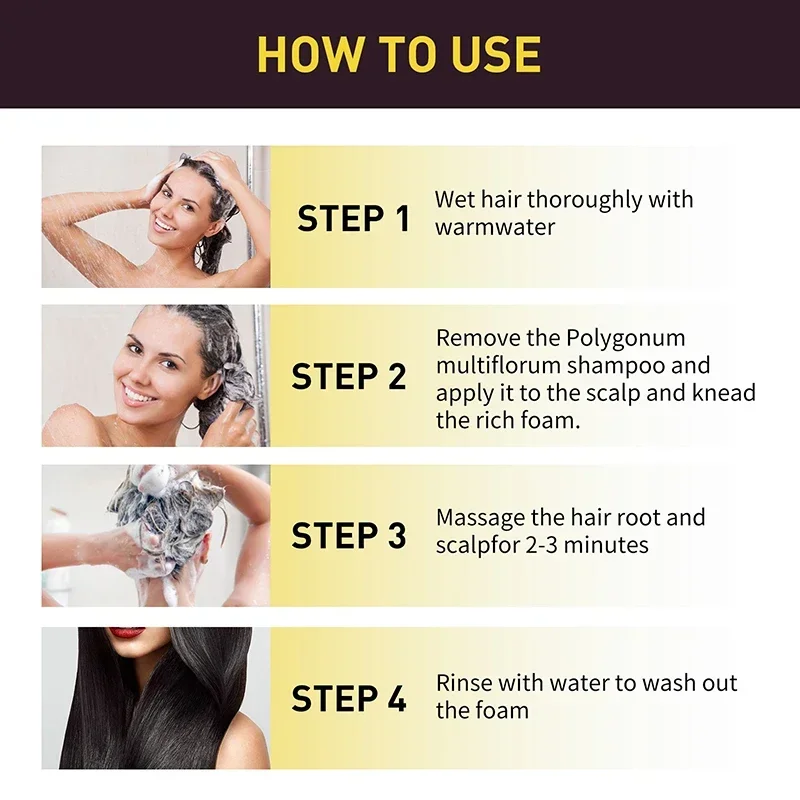 HOW TO USE

STEP 1 Wet hair thoroughly with warmwater

STEP 2 Remove the Polygonum multiflorum shampoo and apply it to the scalp and knead the rich foam.

STEP 3 Massage the hair root and scalpfor 2-3 minutes

STEP 4 Rinse with water to wash out the foam