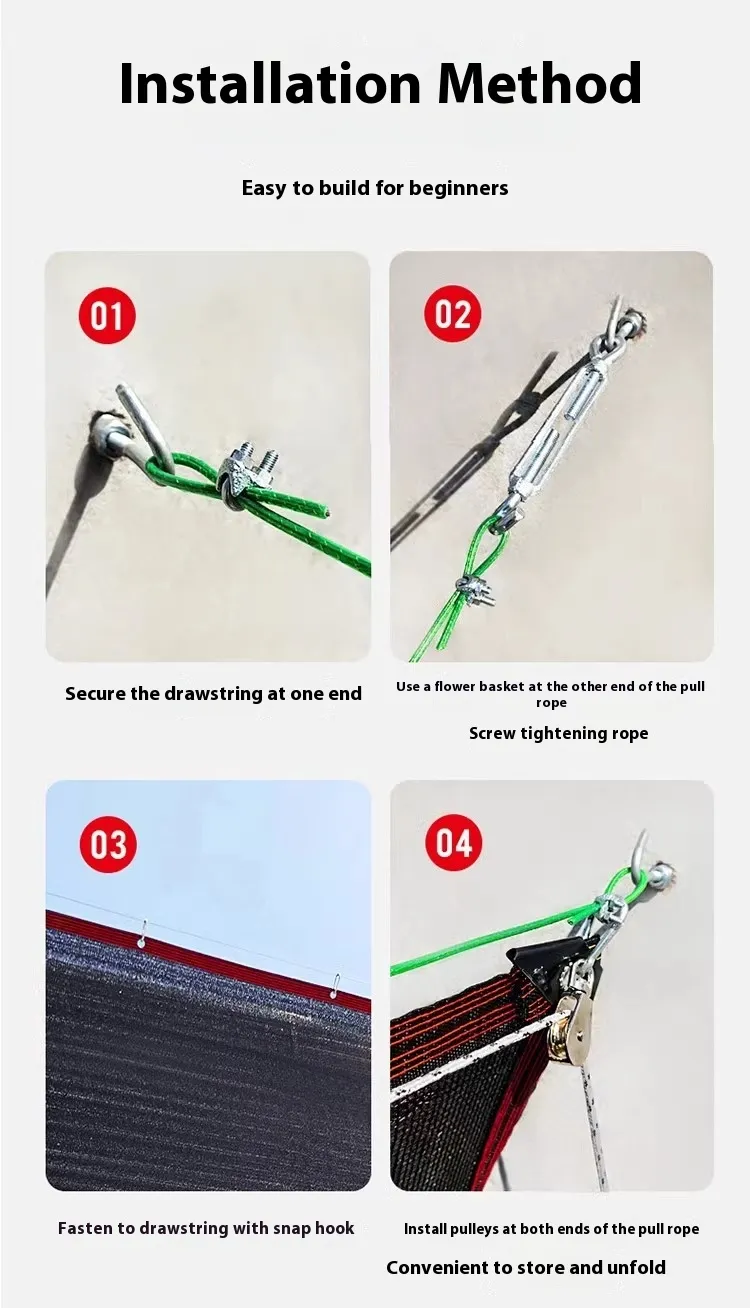 Installation Method

Easy to build for beginners

01

Secure the drawstring at one end

02

Use a flower basket at the other end of the pull rope

Screw tightening rope

03

Fasten to drawstring with snap hook

04

Install pulleys at both ends of the pull rope

Convenient to store and unfold