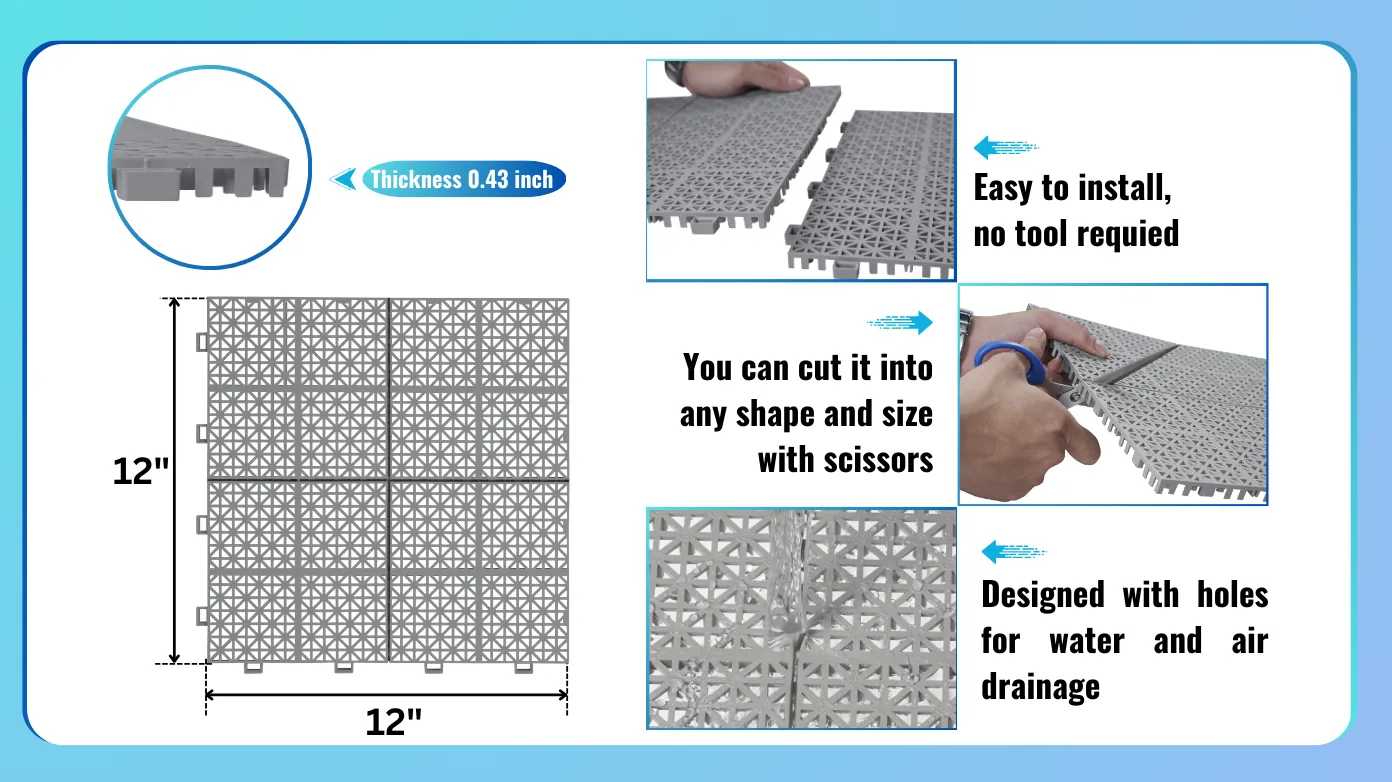 Thickness 0.43 inch

12"

12"

Easy to install, no tool requied

You can cut it into any shape and size with scissors

Designed with holes for water and air drainage