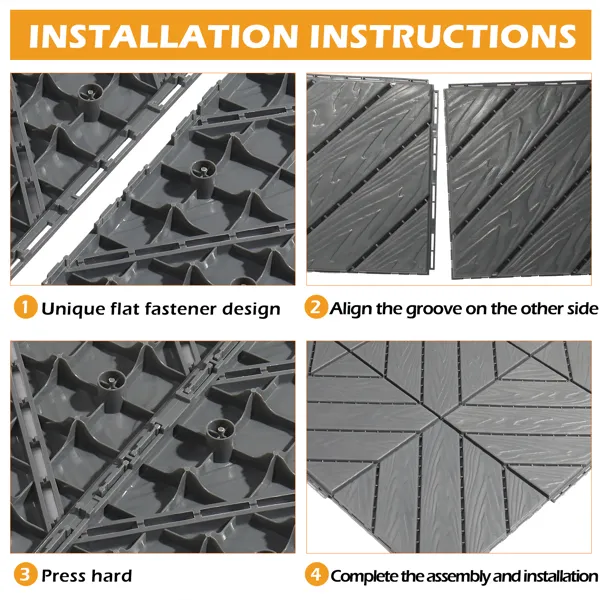 INSTALLATION INSTRUCTIONS

1 Unique flat fastener design

2 Align the groove on the other side

3 Press hard

4 Complete the assembly and installation