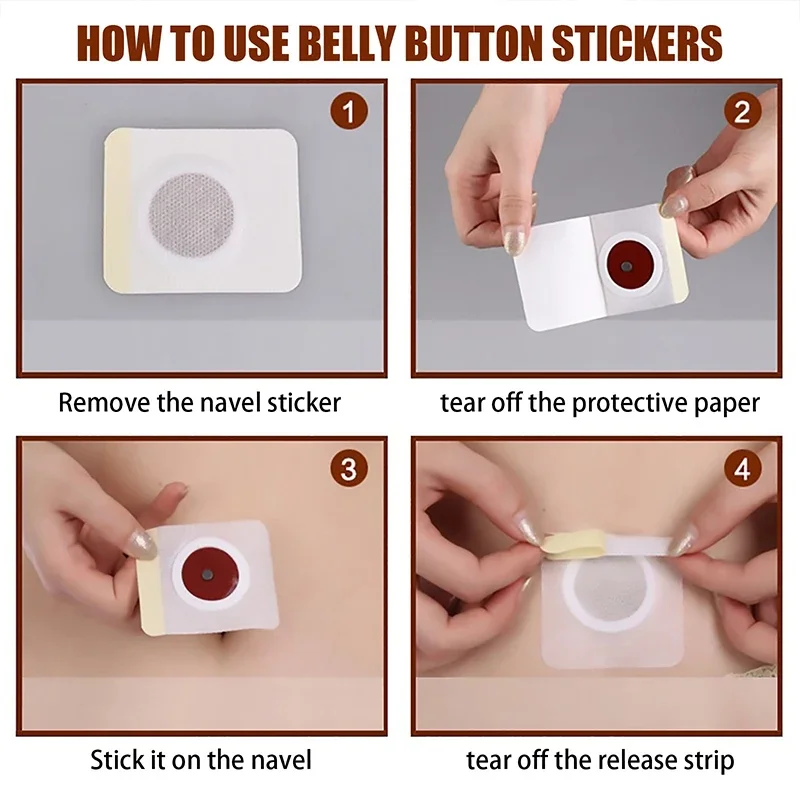 HOW TO USE BELLY BUTTON STICKERS

1

Remove the navel sticker

2

tear off the protective paper

3

Stick it on the navel

4

tear off the release strip