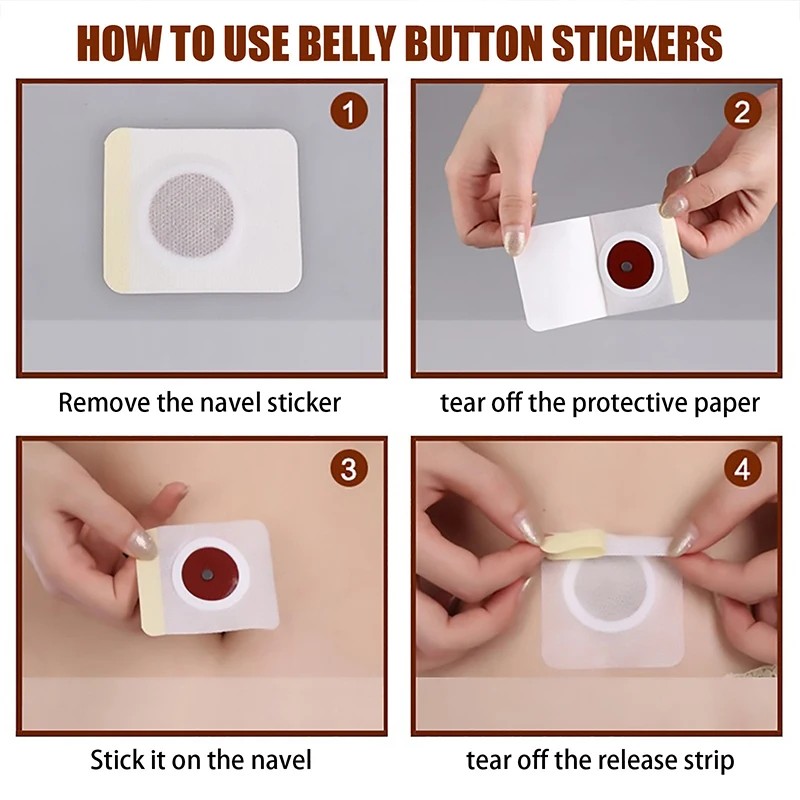 HOW TO USE BELLY BUTTON STICKERS

1

Remove the navel sticker

2

tear off the protective paper

3

Stick it on the navel

4

tear off the release strip