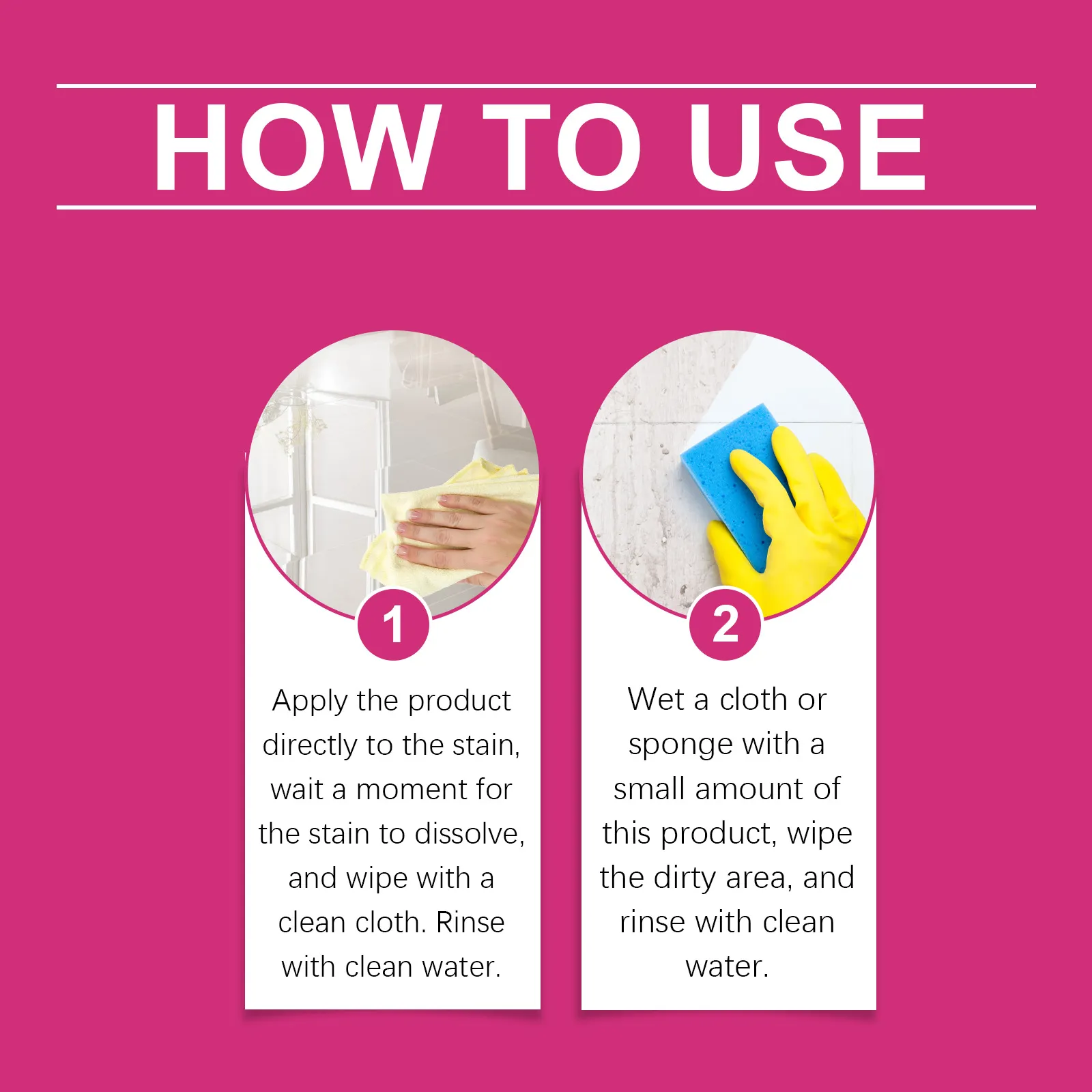 HOW TO USE

1

Apply the product directly to the stain, wait a moment for the stain to dissolve, and wipe with a clean cloth. Rinse with clean water.

2

Wet a cloth or sponge with a small amount of this product, wipe the dirty area, and rinse with clean water.