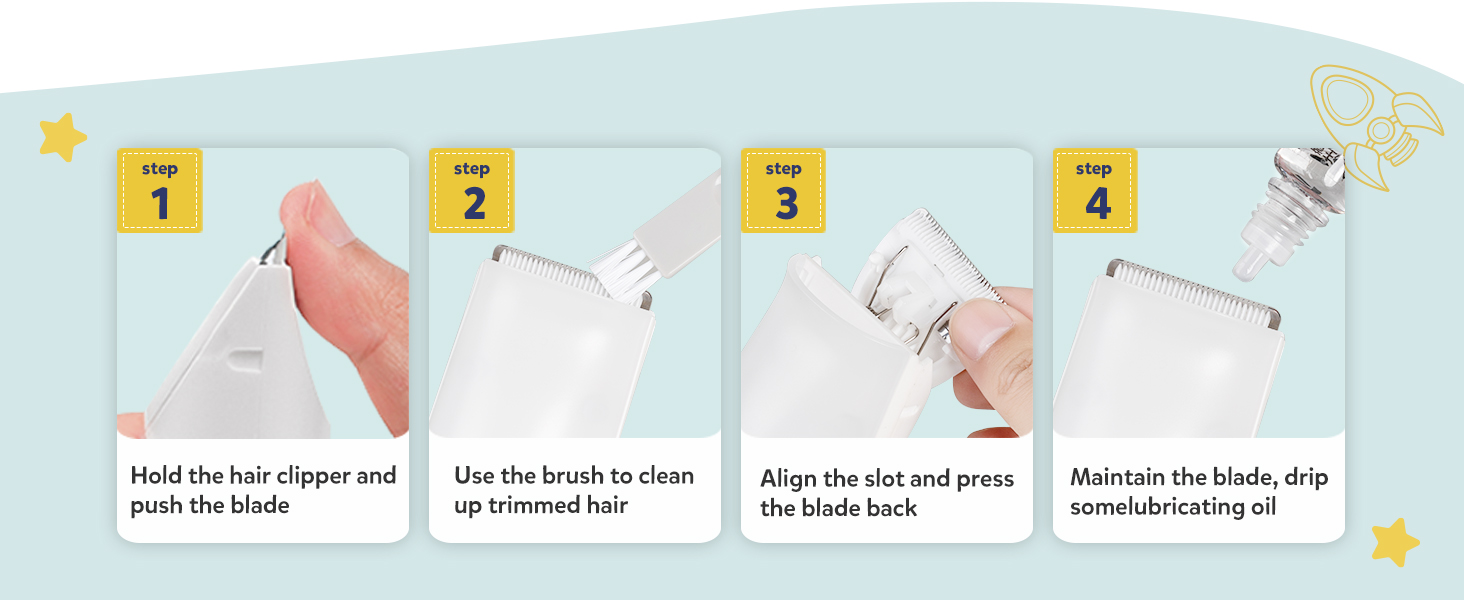 step
1

Hold the hair clipper and push the blade

step
2

Use the brush to clean up trimmed hair

step
3

Align the slot and press the blade back

step
4

Maintain the blade, drip somelubricating oil