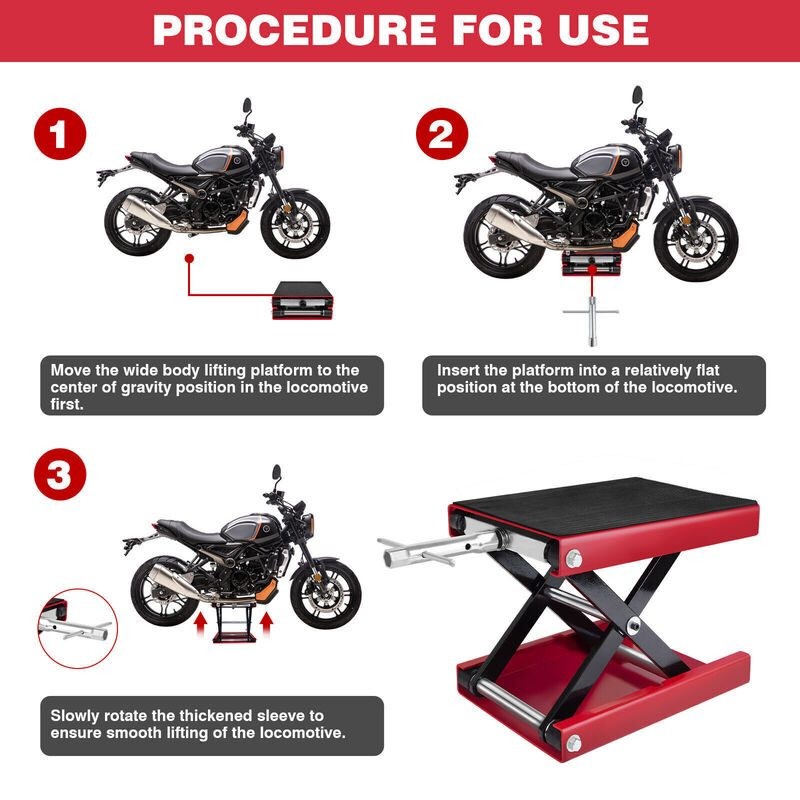 PROCEDURE FOR USE

1

Move the wide body lifting platform to the center of gravity position in the locomotive first.

2

Insert the platform into a relatively flat position at the bottom of the locomotive.

3

Slowly rotate the thickened sleeve to ensure smooth lifting of the locomotive.