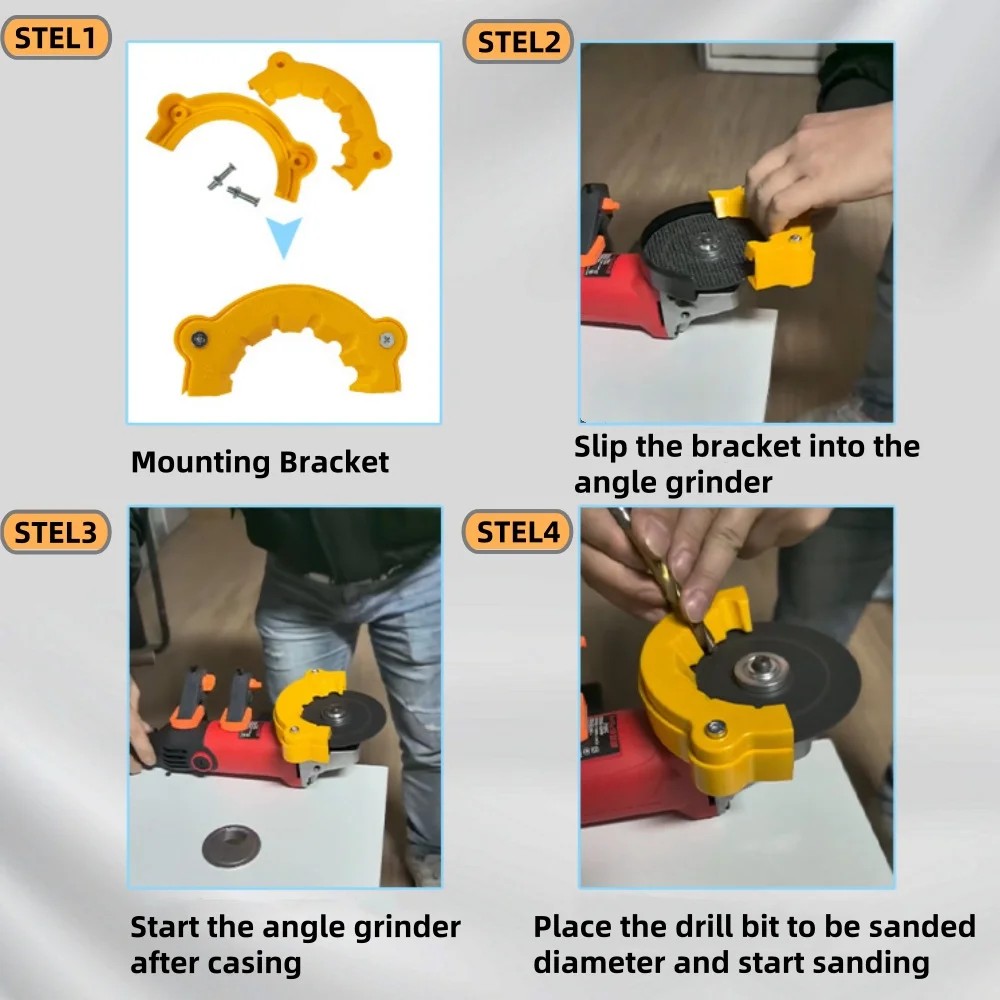 STEL1

Mounting Bracket

STEL2

Slip the bracket into the angle grinder

STEL3

Start the angle grinder after casing

STEL4

Place the drill bit to be sanded diameter and start sanding