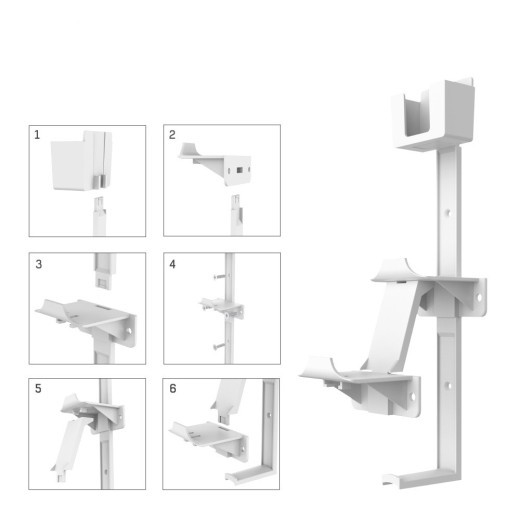 1

2

3

4

5

6