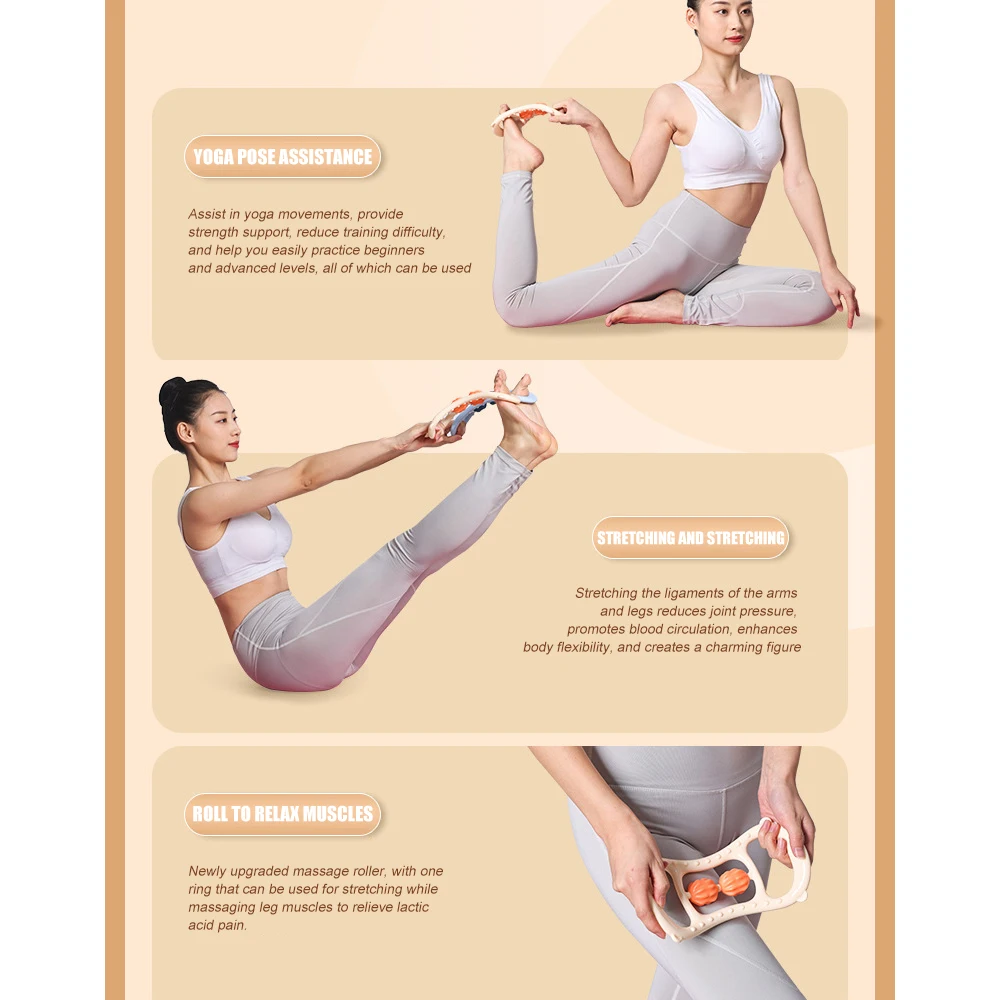 YOGA POSE ASSISTANCE

Assist in yoga movements, provide strength support, reduce training difficulty, and help you easily practice beginners and advanced levels, all of which can be used

STRETCHING AND STRETCHING

Stretching the ligaments of the arms and legs reduces joint pressure, promotes blood circulation, enhances body flexibility, and creates a charming figure

ROLL TO RELAX MUSCLES

Newly upgraded massage roller, with one ring that can be used for stretching while massaging leg muscles to relieve lactic acid pain.