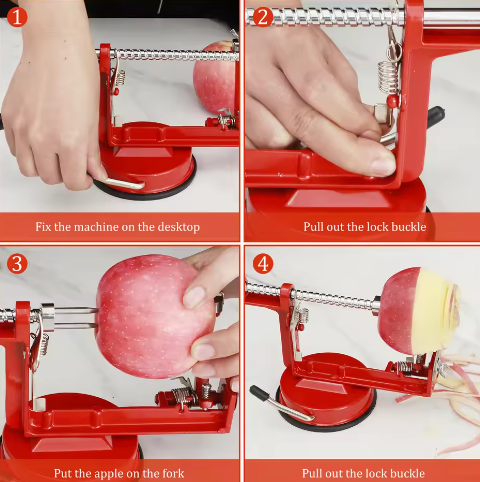 1
Fix the machine on the desktop

2
Pull out the lock buckle

3
Put the apple on the fork

4
Pull out the lock buckle