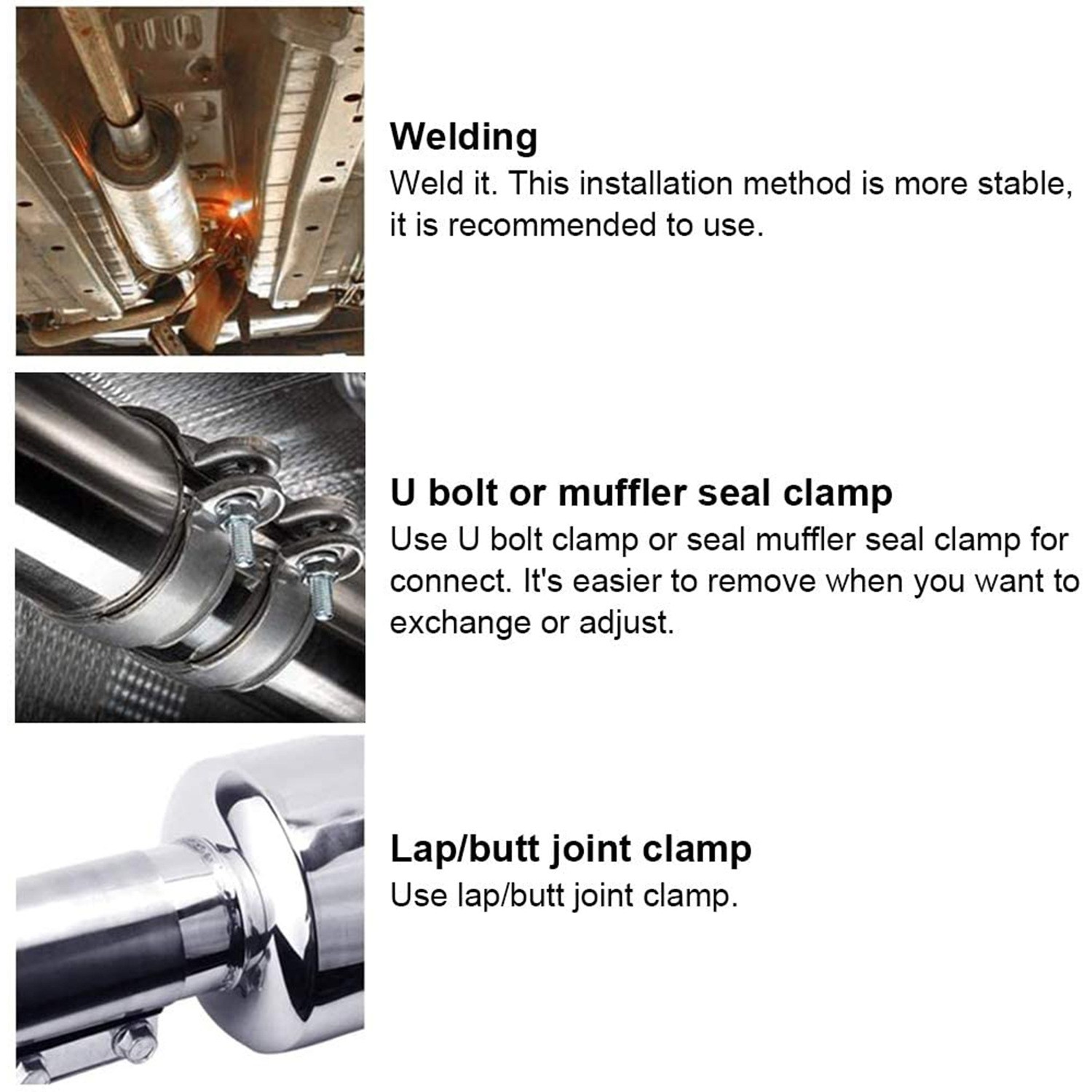 Welding
Weld it. This installation method is more stable, it is recommended to use.

U bolt or muffler seal clamp
Use U bolt clamp or seal muffler seal clamp for connect. It's easier to remove when you want to exchange or adjust.

Lap/butt joint clamp
Use lap/butt joint clamp.