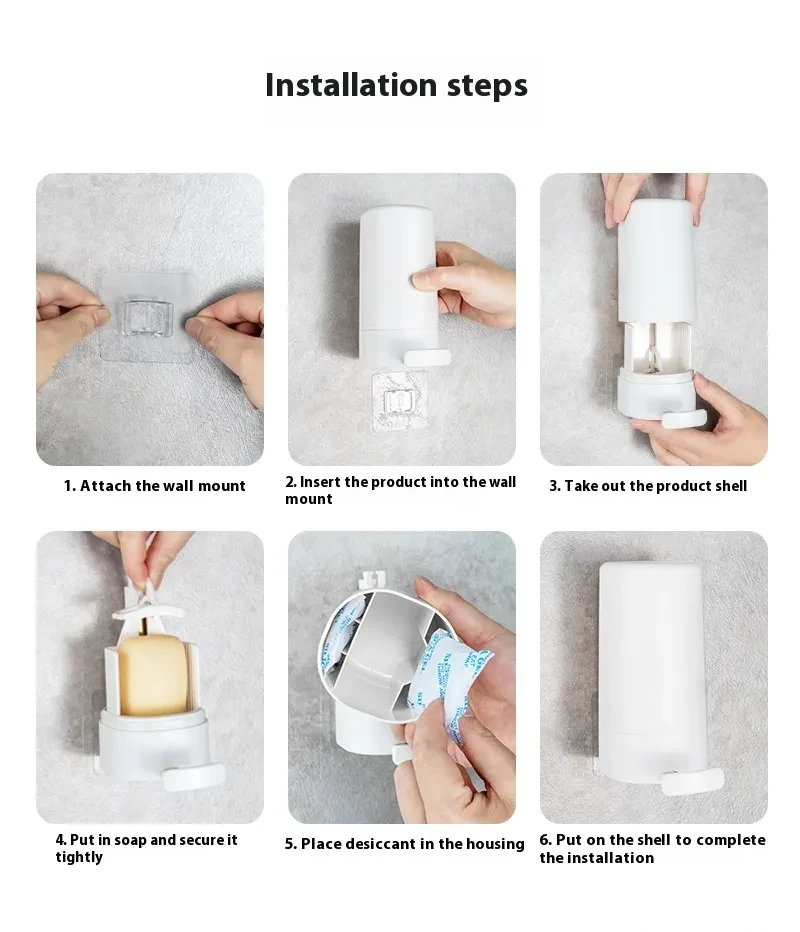 Installation steps

1. Attach the wall mount

2. Insert the product into the wall mount

3. Take out the product shell

4. Put in soap and secure it tightly

5. Place desiccant in the housing

6. Put on the shell to complete the installation