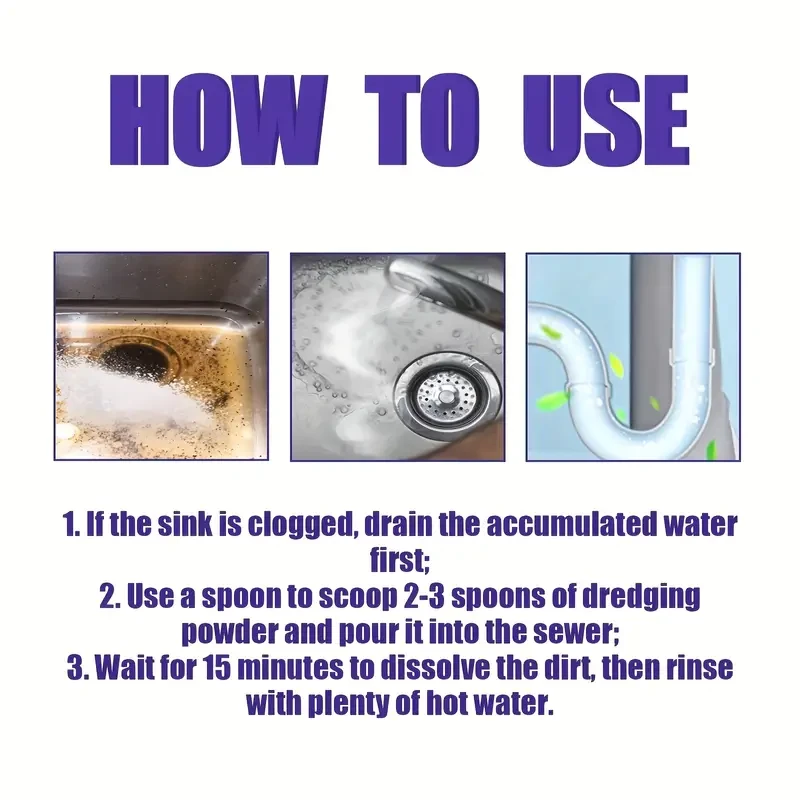 HOW TO USE

1. If the sink is clogged, drain the accumulated water first;
2. Use a spoon to scoop 2-3 spoons of dredging powder and pour it into the sewer;
3. Wait for 15 minutes to dissolve the dirt, then rinse with plenty of hot water.