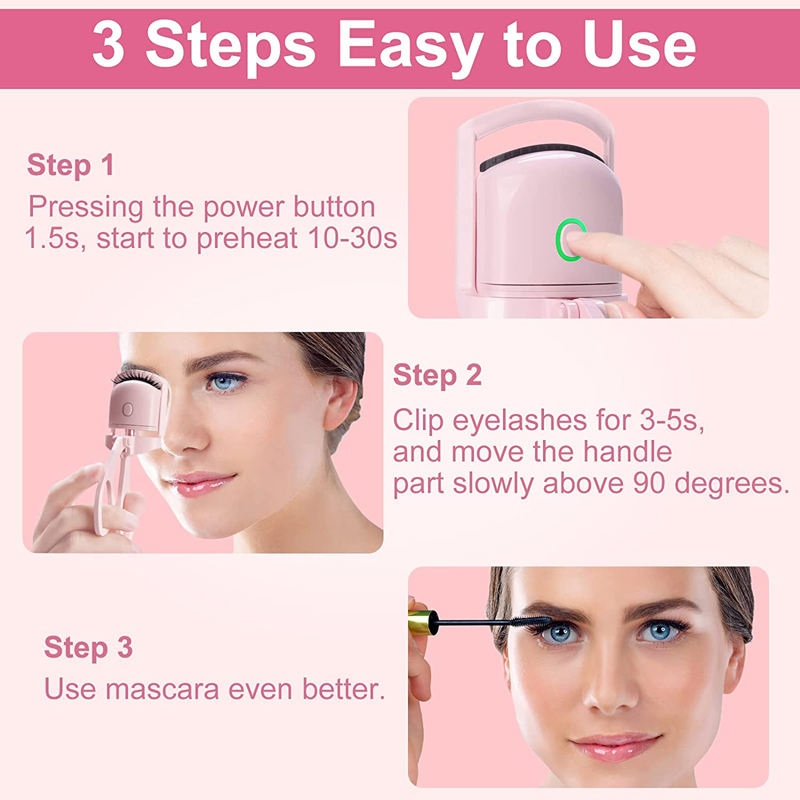 3 Steps Easy to Use

Step 1
Pressing the power button 1.5s, start to preheat 10-30s

Step 2
Clip eyelashes for 3-5s, and move the handle part slowly above 90 degrees.

Step 3
Use mascara even better.