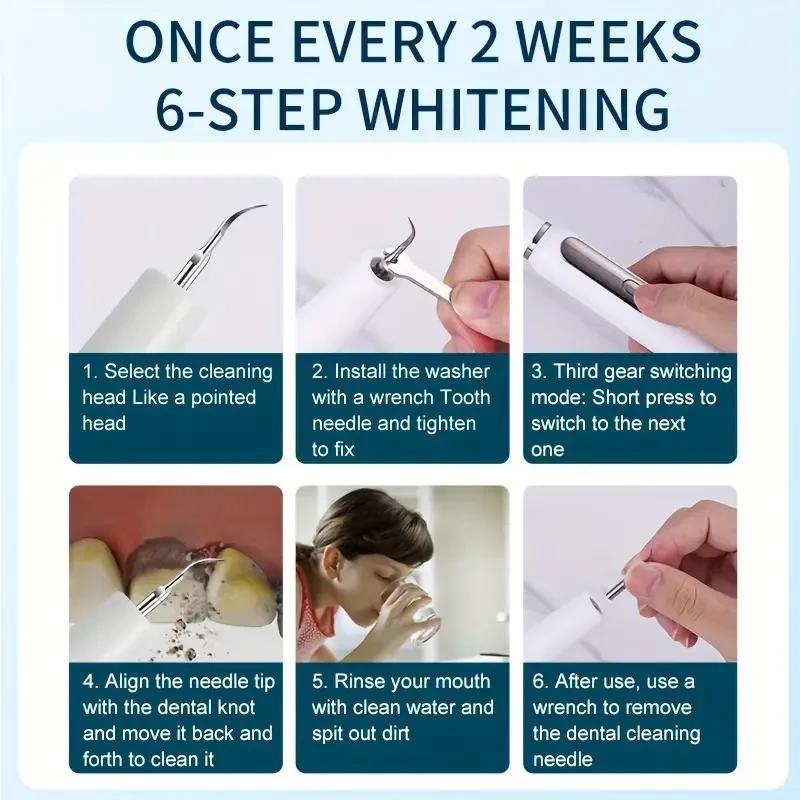 ONCE EVERY 2 WEEKS
6-STEP WHITENING

1. Select the cleaning head Like a pointed head

2. Install the washer with a wrench Tooth needle and tighten to fix

3. Third gear switching mode: Short press to switch to the next one

4. Align the needle tip with the dental knot and move it back and forth to clean it

5. Rinse your mouth with clean water and spit out dirt

6. After use, use a wrench to remove the dental cleaning needle