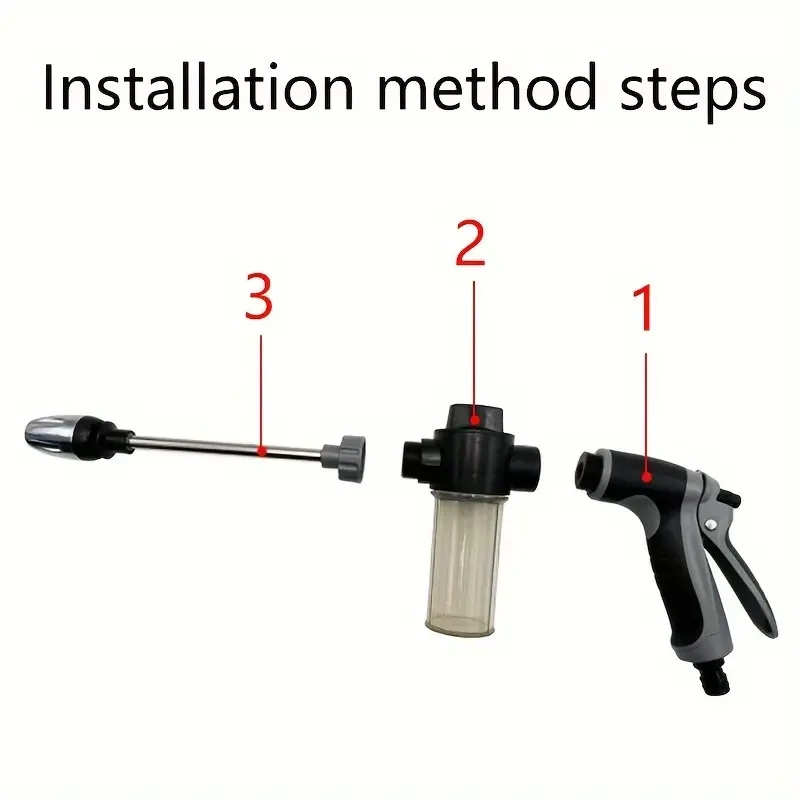 Installation method steps

3

2

1