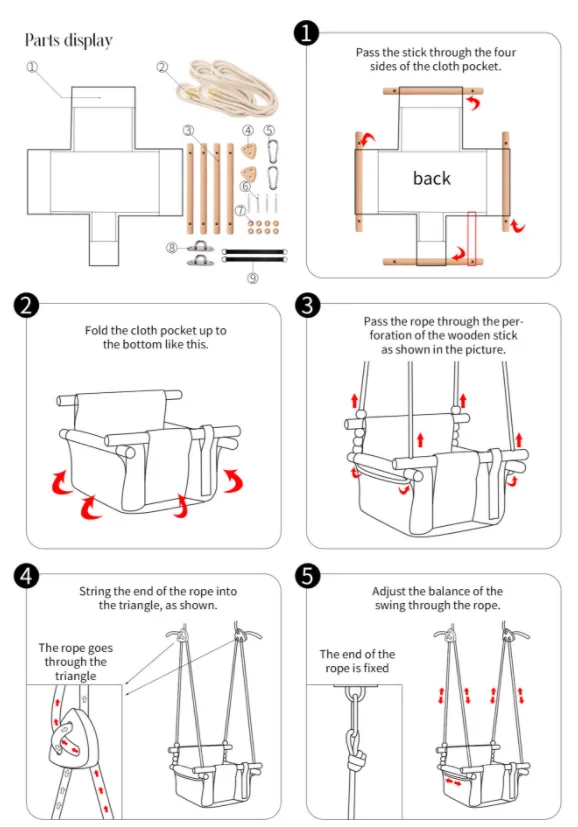 Parts display

①

②

③

④

⑤

⑥

⑦

⑧

⑨

1

Pass the stick through the four sides of the cloth pocket.

back

2

Fold the cloth pocket up to the bottom like this.

3

Pass the rope through the perforation of the wooden stick as shown in the picture.

4

String the end of the rope into the triangle, as shown.

The rope goes through the triangle

5

Adjust the balance of the swing through the rope.

The end of the rope is fixed