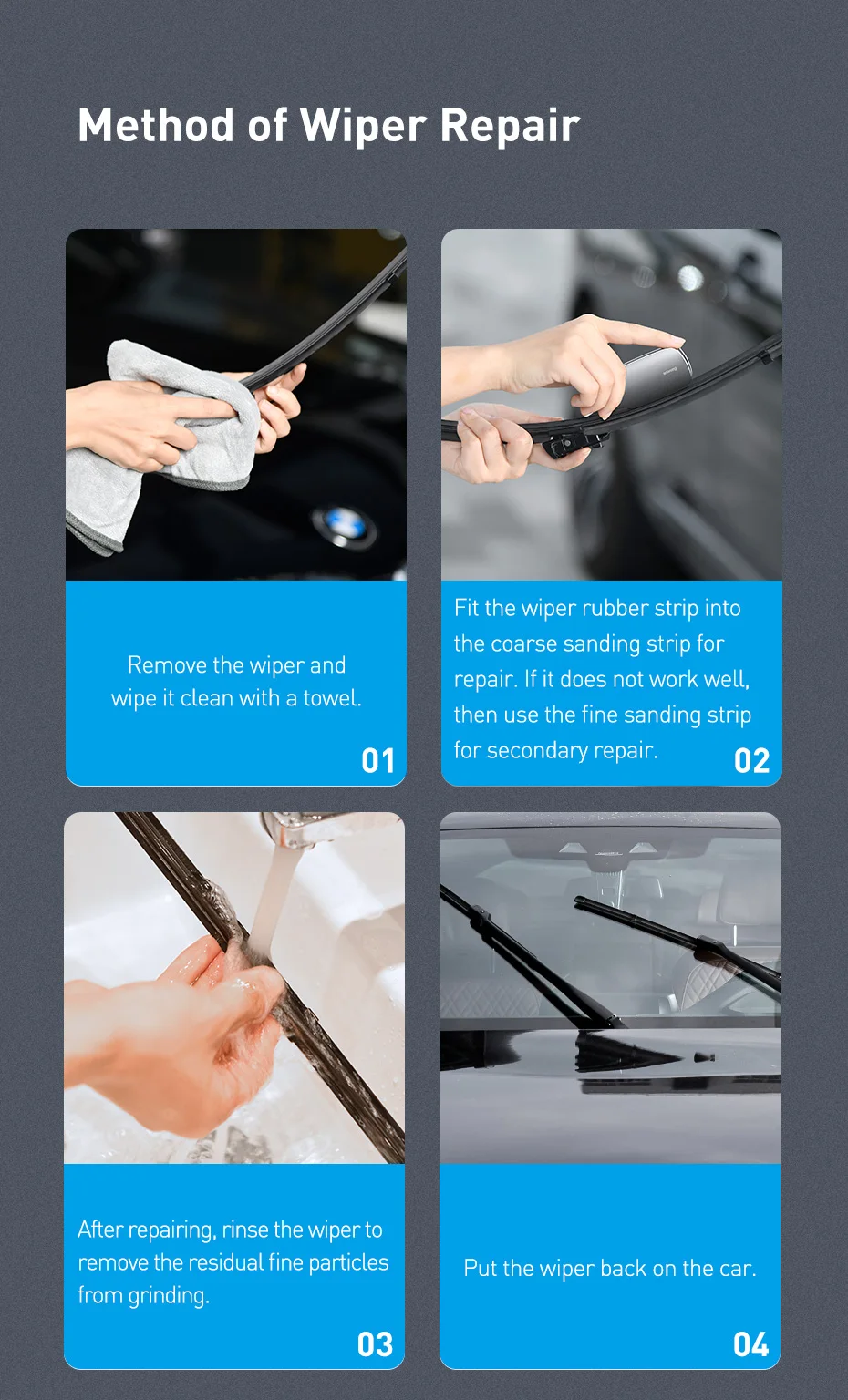 Method of Wiper Repair

Remove the wiper and wipe it clean with a towel.

01

Fit the wiper rubber strip into the coarse sanding strip for repair. If it does not work well, then use the fine sanding strip for secondary repair.

02

After repairing, rinse the wiper to remove the residual fine particles from grinding.

03

Put the wiper back on the car.

04