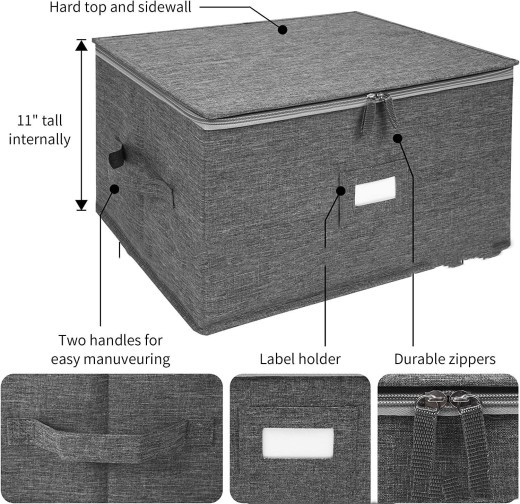 Hard top and sidewall

11" tall internally

Two handles for easy manuveuring

Label holder

Durable zippers