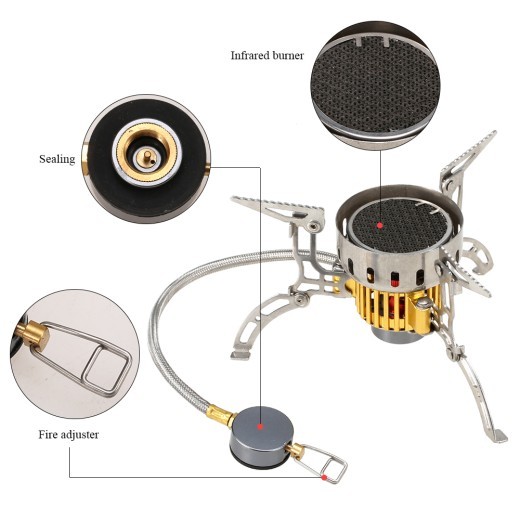 Infrared burner

Sealing

Fire adjuster