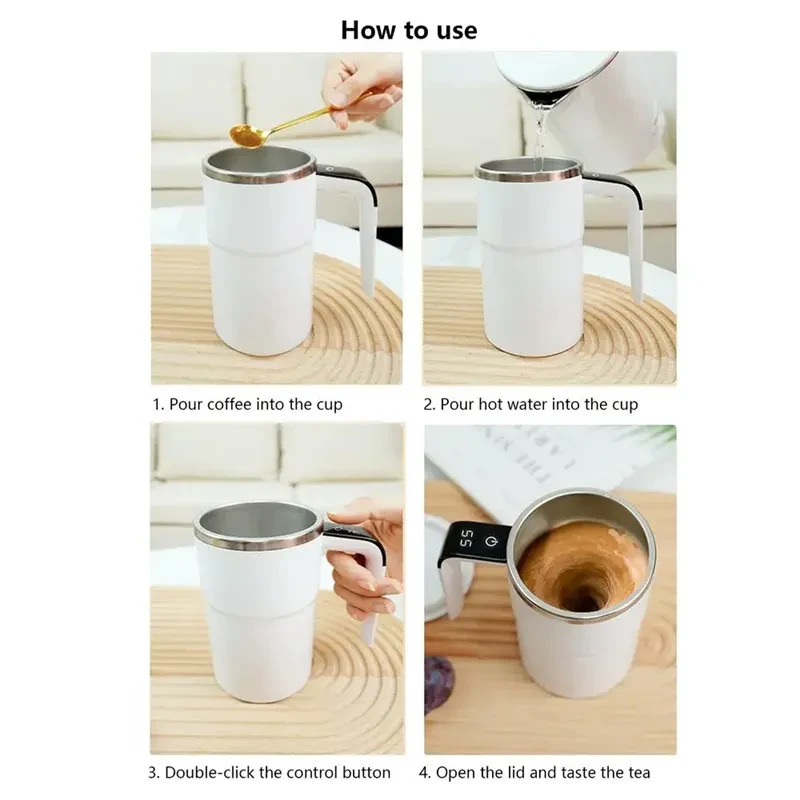 How to use

1. Pour coffee into the cup

2. Pour hot water into the cup

3. Double-click the control button

55

4. Open the lid and taste the tea