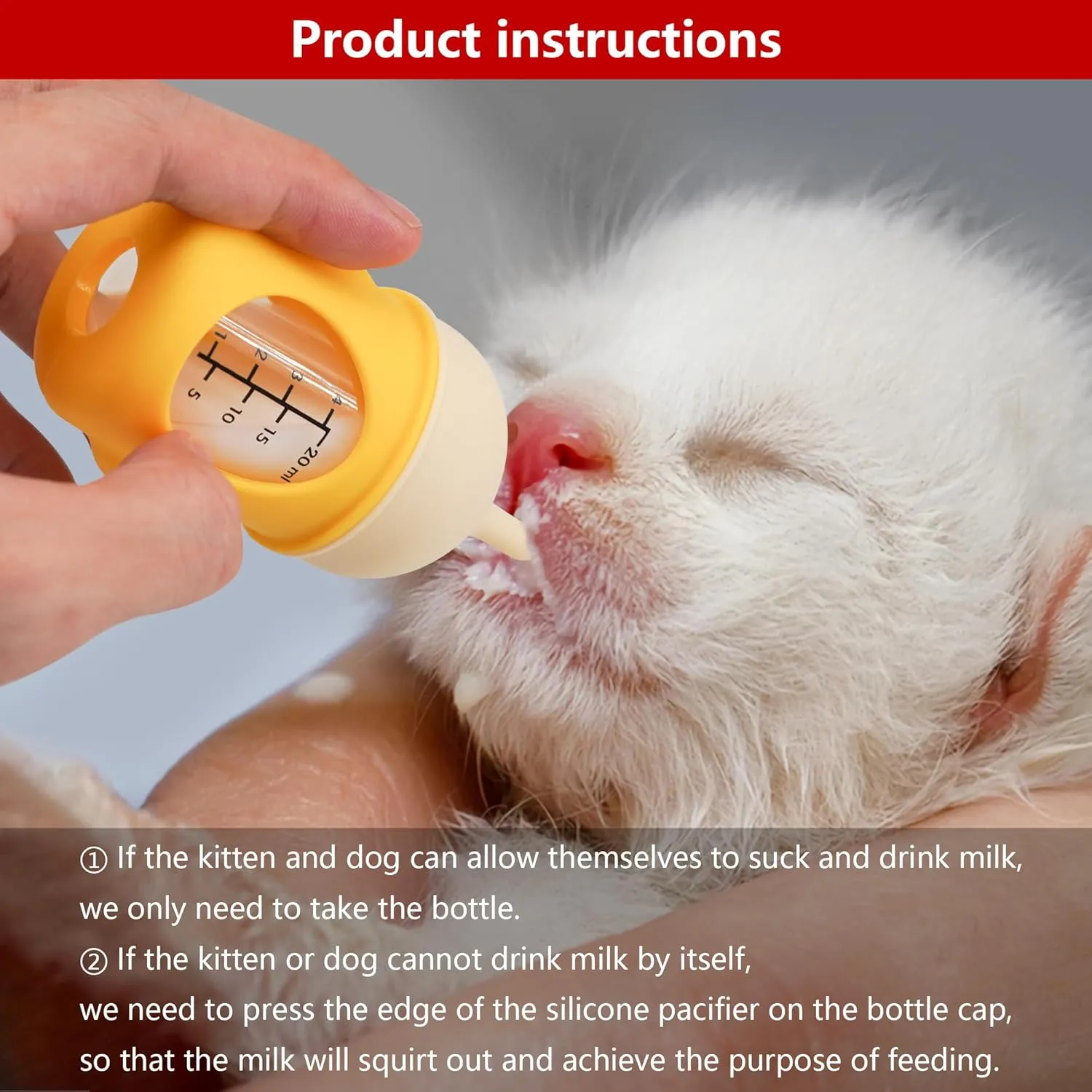 Product instructions

1
2
3
4
5
10
15
20 ml

① If the kitten and dog can allow themselves to suck and drink milk, we only need to take the bottle.
② If the kitten or dog cannot drink milk by itself, we need to press the edge of the silicone pacifier on the bottle cap, so that the milk will squirt out and achieve the purpose of feeding.