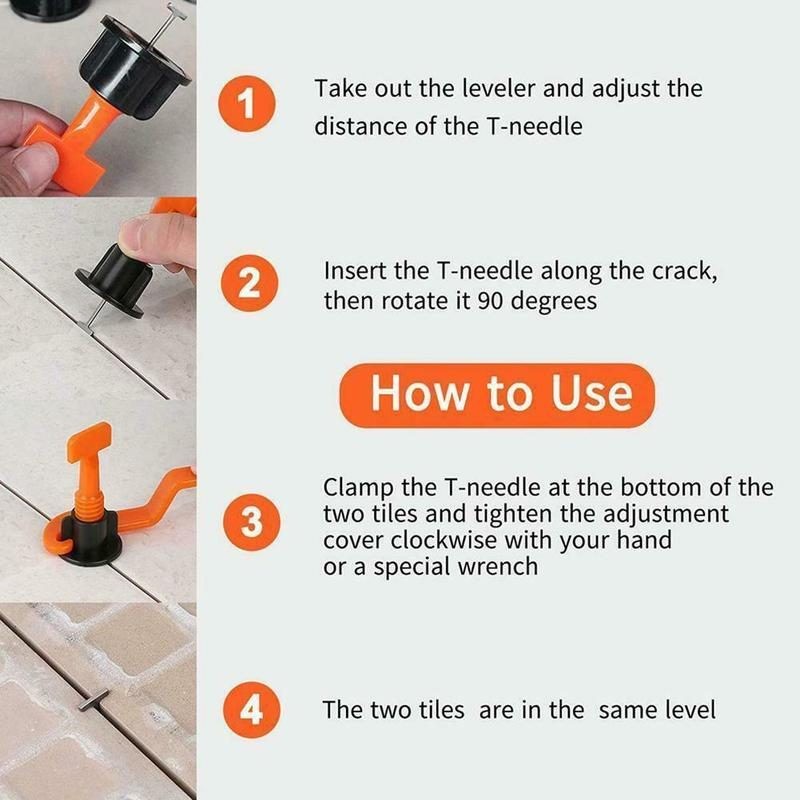 1 Take out the leveler and adjust the distance of the T-needle

2 Insert the T-needle along the crack, then rotate it 90 degrees

How to Use

3 Clamp the T-needle at the bottom of the two tiles and tighten the adjustment cover clockwise with your hand or a special wrench

4 The two tiles are in the same level