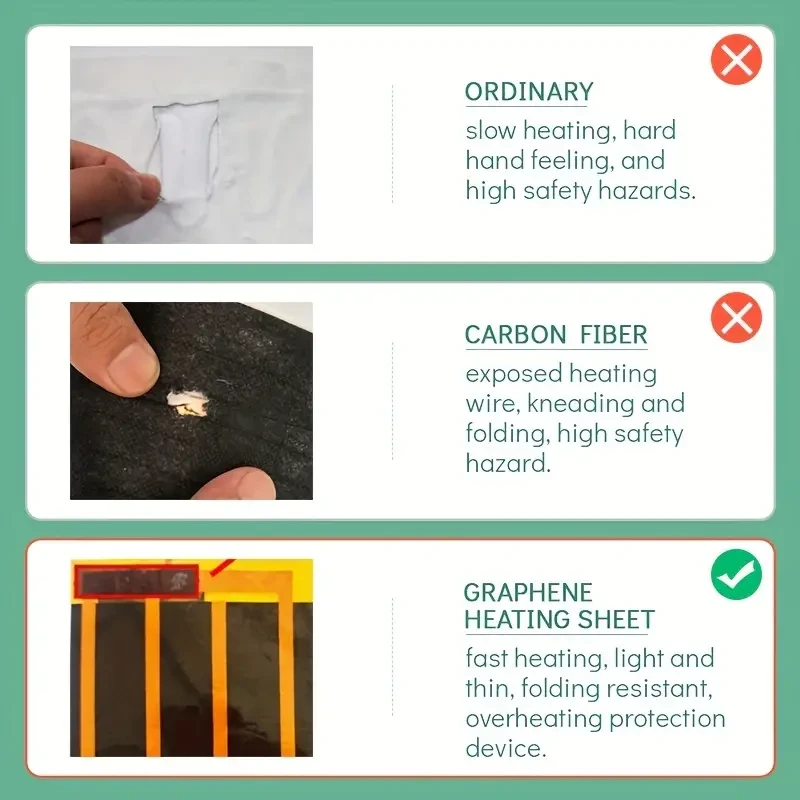 ORDINARY
slow heating, hard hand feeling, and high safety hazards.

CARBON FIBER
exposed heating wire, kneading and folding, high safety hazard.

GRAPHENE HEATING SHEET
fast heating, light and thin, folding resistant, overheating protection device.