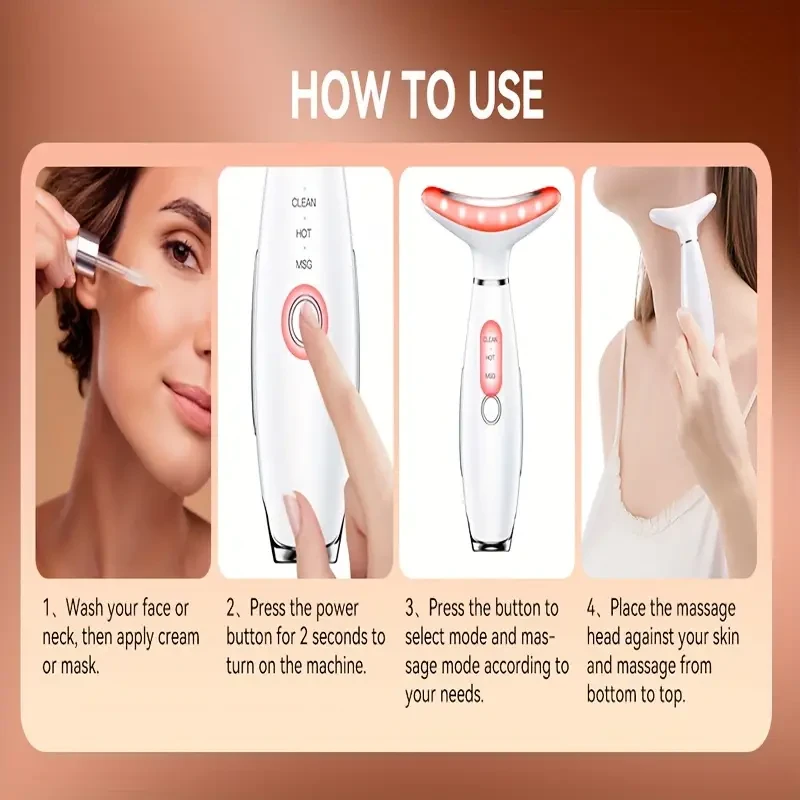 HOW TO USE

CLEAN
HOT
MSG

CLEAN
HOT
MSG

1、Wash your face or neck, then apply cream or mask.

2、Press the power button for 2 seconds to turn on the machine.

3、Press the button to select mode and massage mode according to your needs.

4、Place the massage head against your skin and massage from bottom to top.