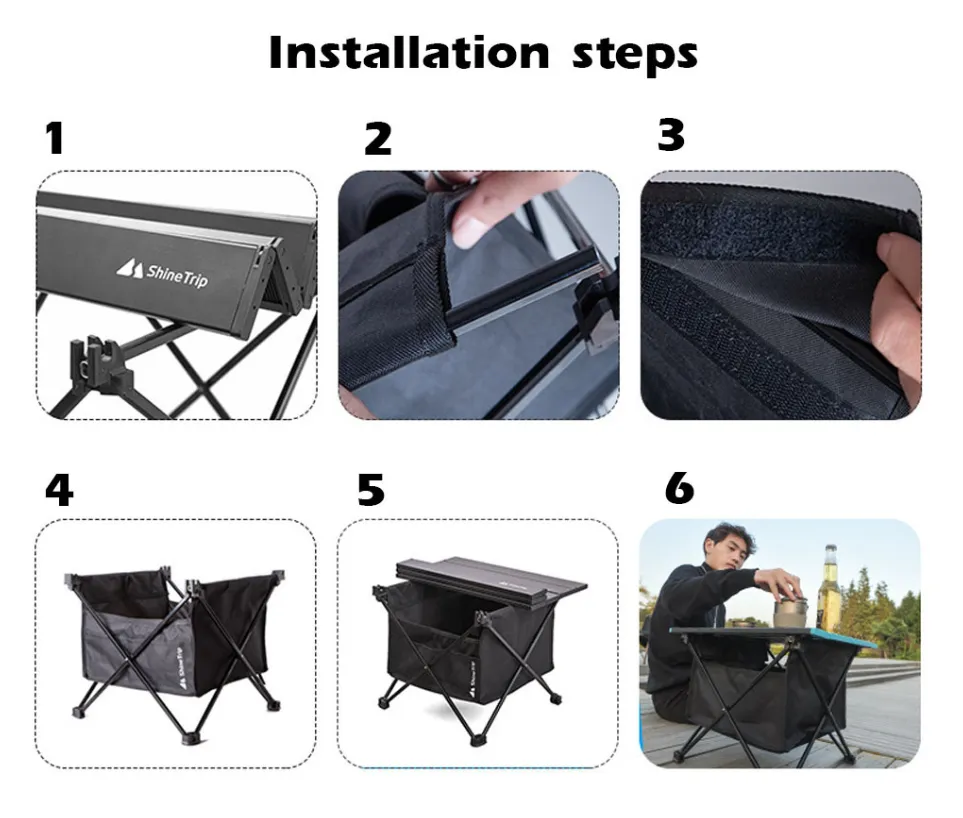 Installation steps

1

ShineTrip

2

3

4

ShineTrip

5

6