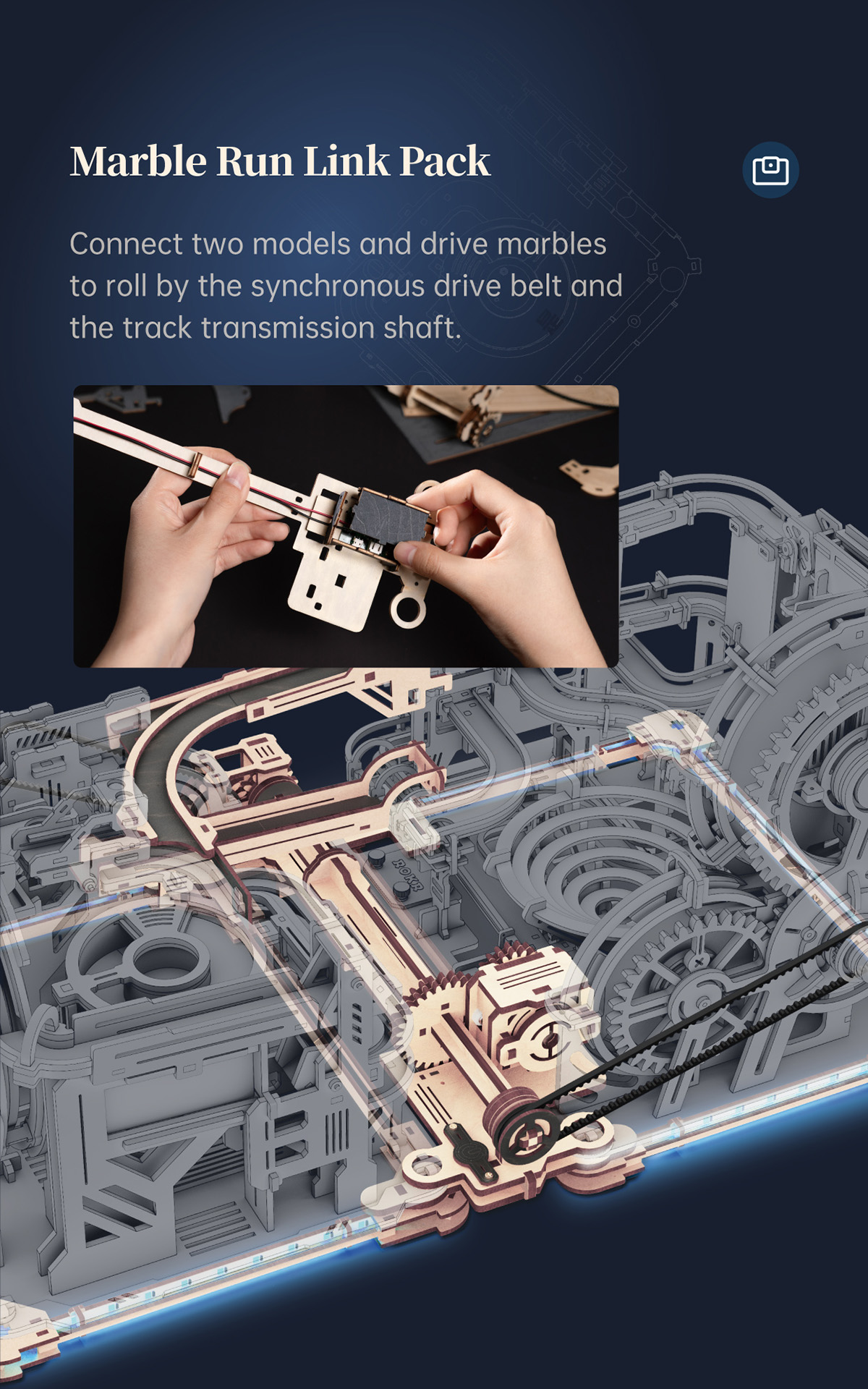 Marble Run Link Pack

Connect two models and drive marbles to roll by the synchronous drive belt and the track transmission shaft.

ROKR