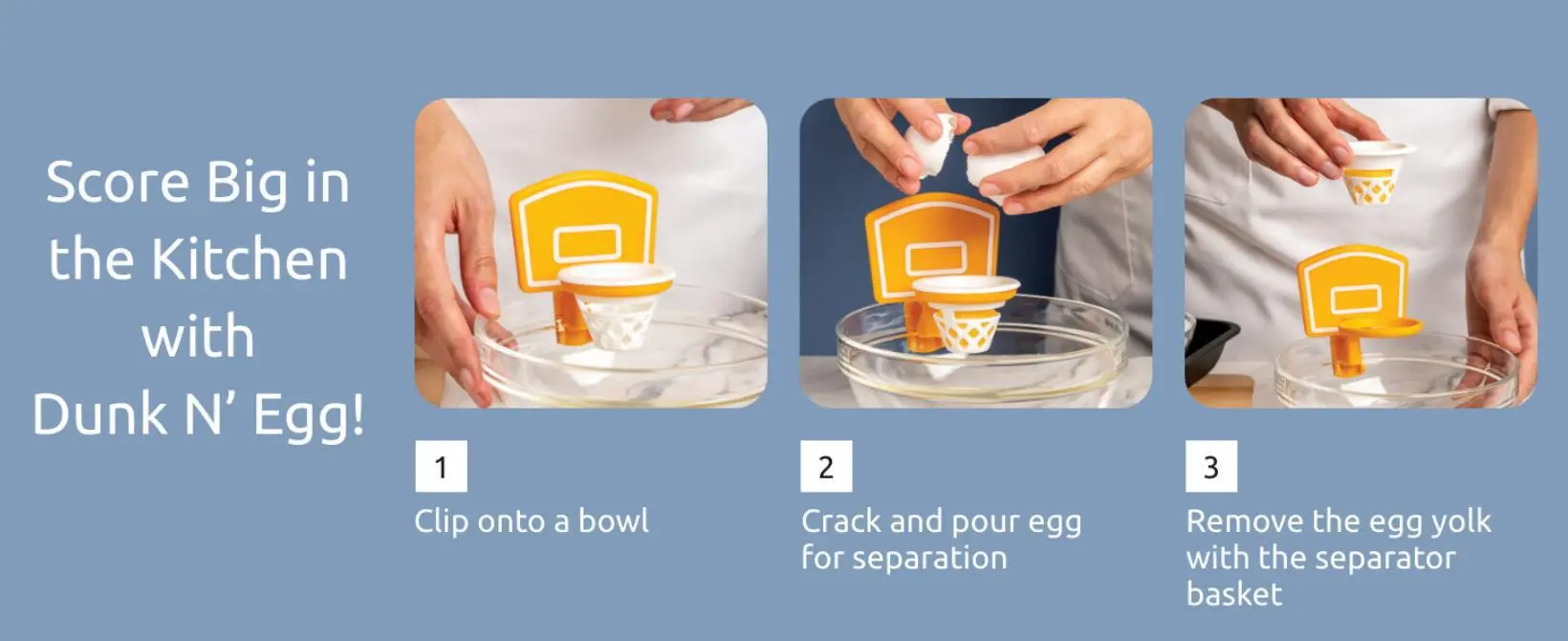 Score Big in the Kitchen with Dunk N' Egg!

1

Clip onto a bowl

2

Crack and pour egg for separation

3

Remove the egg yolk with the separator basket