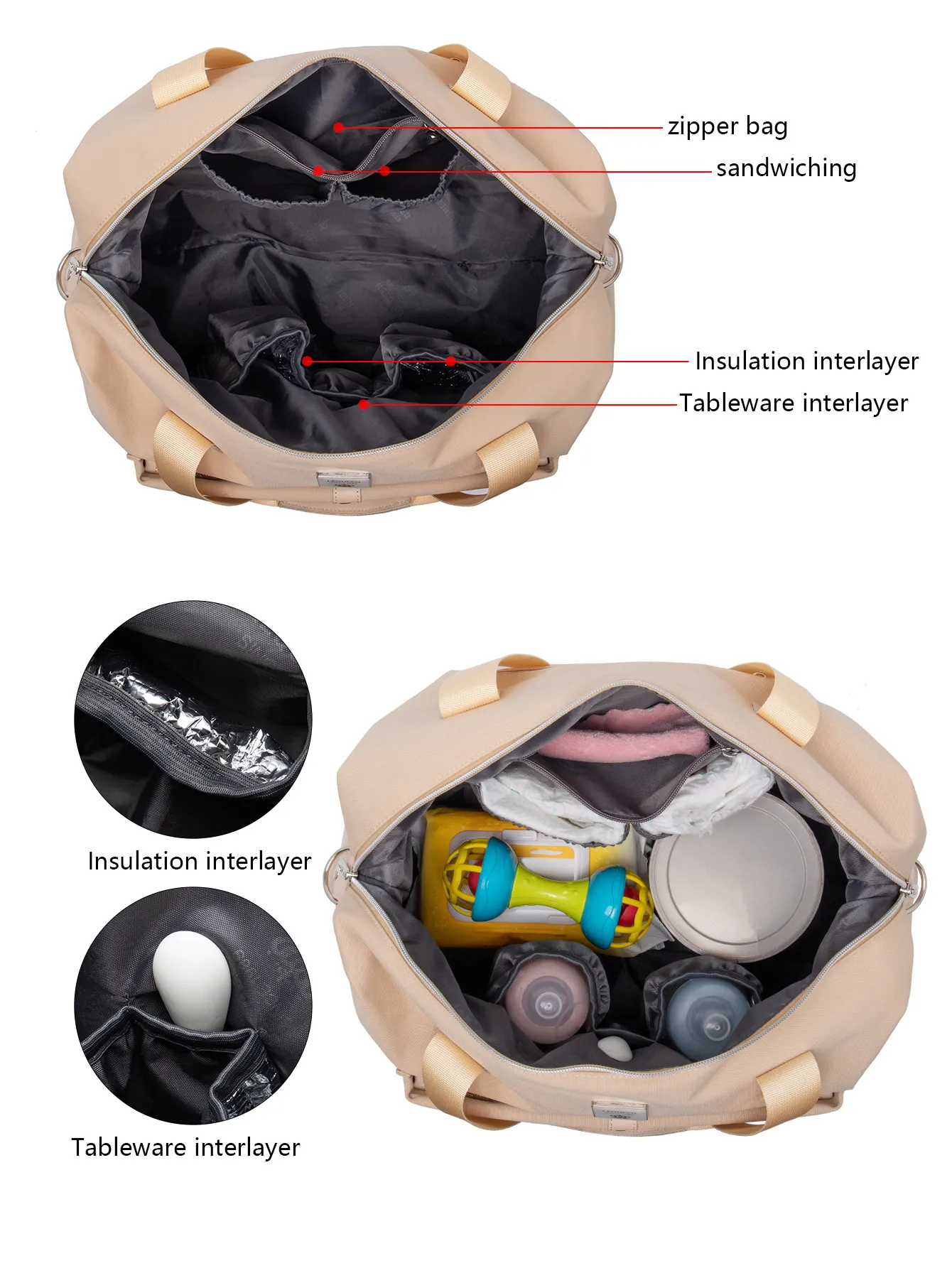 zipper bag
sandwiching
Insulation interlayer
Tableware interlayer

Insulation interlayer

Tableware interlayer