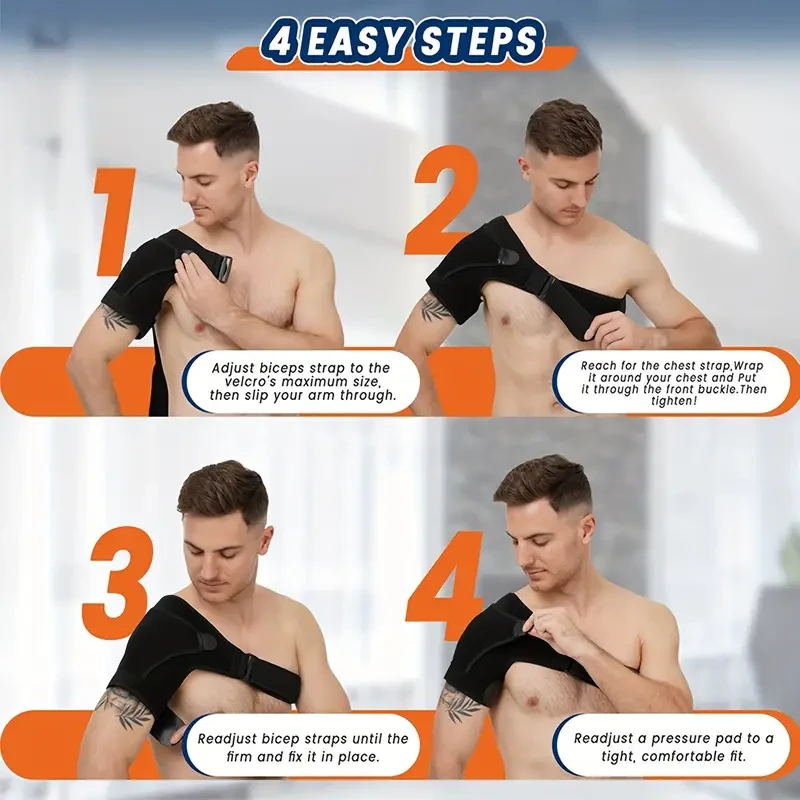 4 EASY STEPS

1

Adjust biceps strap to the velcro's maximum size, then slip your arm through.

2

Reach for the chest strap,Wrap it around your chest and Put it through the front buckle.Then tighten!

3

Readjust bicep straps until the firm and fix it in place.

4

Readjust a pressure pad to a tight, comfortable fit.