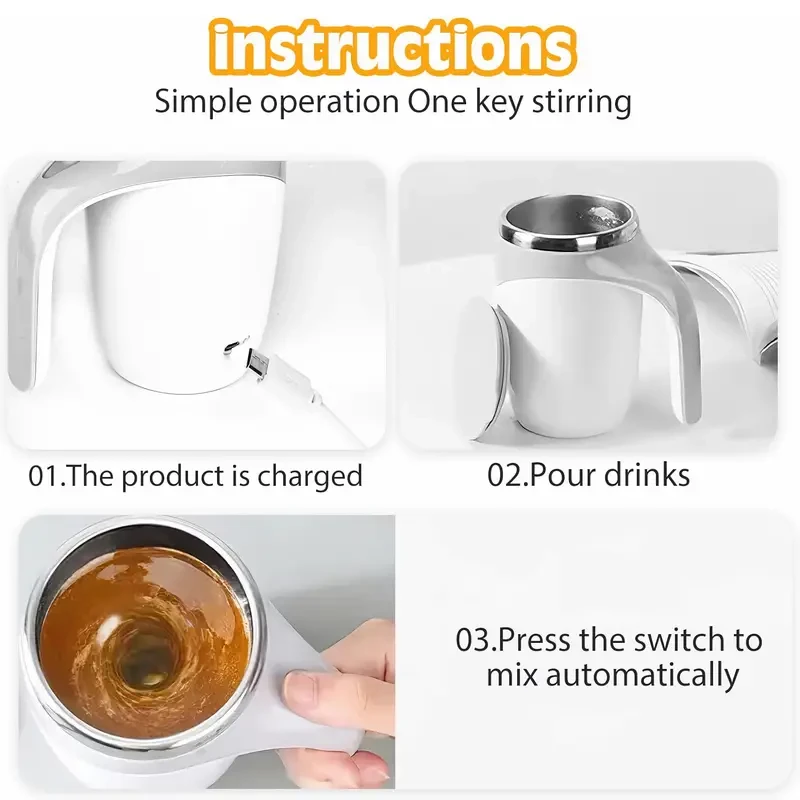 instructions

Simple operation One key stirring

01.The product is charged

02.Pour drinks

03.Press the switch to mix automatically