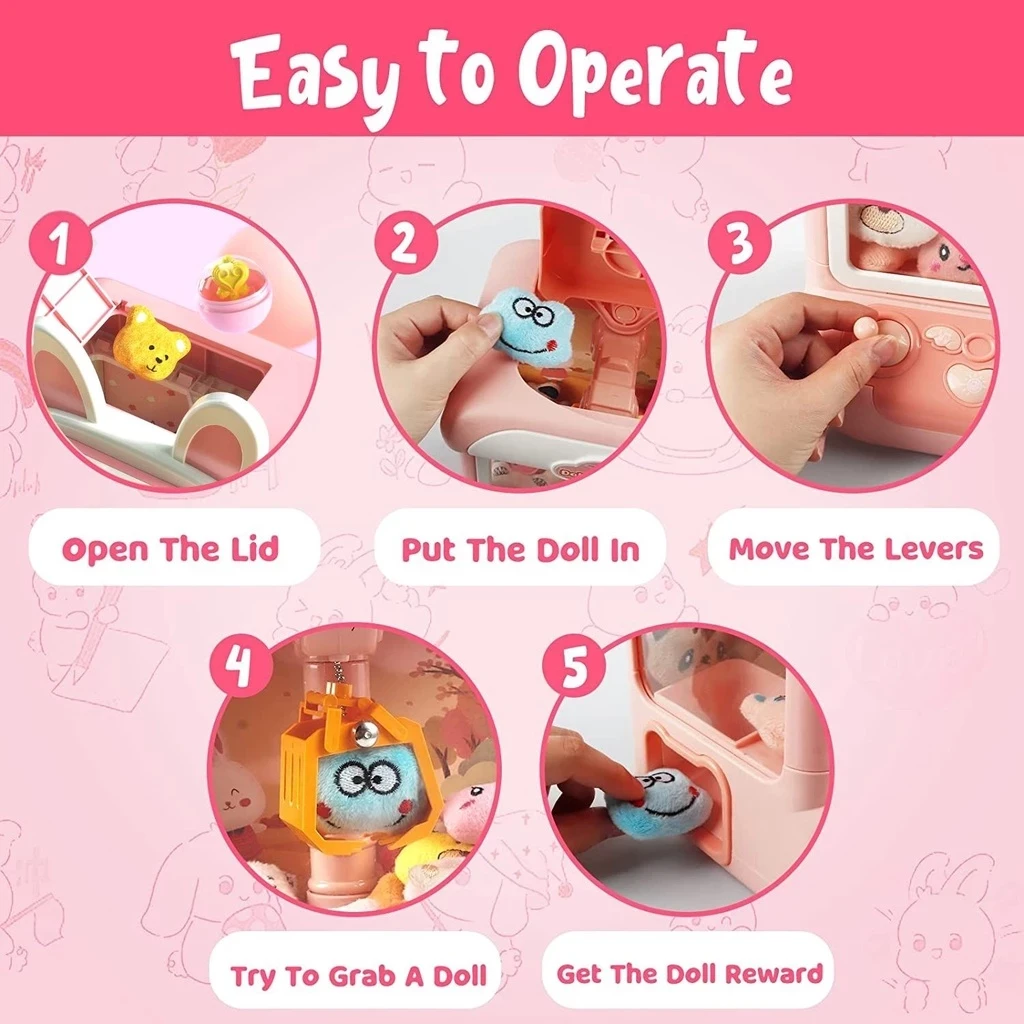 Easy to Operate

1

Open The Lid

2

Put The Doll In

3

Move The Levers

4

Try To Grab A Doll

5

Get The Doll Reward