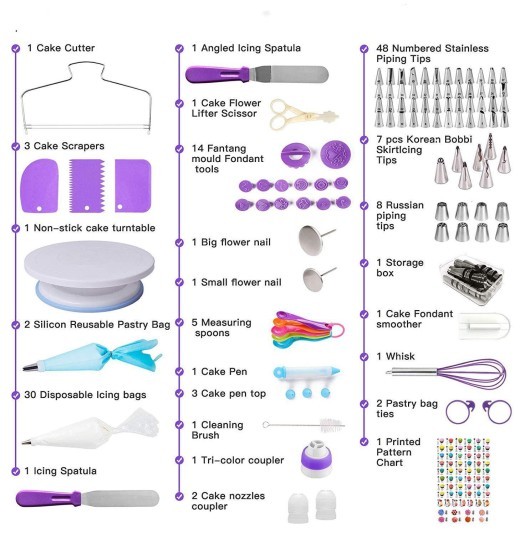 1 Cake Cutter

3 Cake Scrapers

1 Non-stick cake turntable

2 Silicon Reusable Pastry Bag

30 Disposable Icing bags

1 Icing Spatula

1 Angled Icing Spatula

1 Cake Flower Lifter Scissor

14 Fantang mould Fondant tools

1 Big flower nail

1 Small flower nail

5 Measuring spoons

1 Cake Pen

3 Cake pen top

1 Cleaning Brush

1 Tri-color coupler

2 Cake nozzles coupler

48 Numbered Stainless Piping Tips

7 pcs Korean Bobbi SkirtIcing Tips

8 Russian piping tips

1 Storage box

1 Cake Fondant smoother

1 Whisk

2 Pastry bag ties

1 Printed Pattern Chart