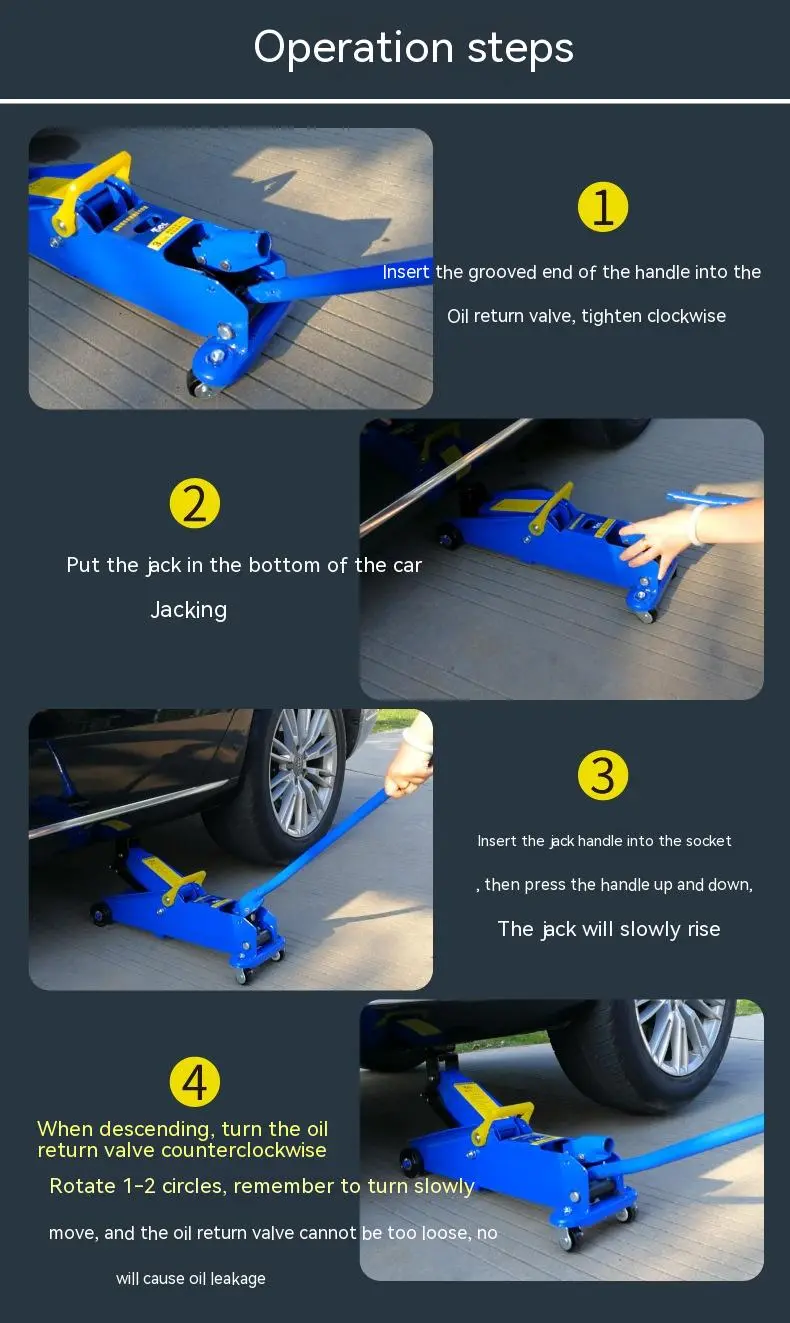 Operation steps

1

Insert the grooved end of the handle into the Oil return valve, tighten clockwise

2

Put the jack in the bottom of the car

Jacking

3

Insert the jack handle into the socket

, then press the handle up and down,

The jack will slowly rise

4

When descending, turn the oil return valve counterclockwise

Rotate 1-2 circles, remember to turn slowly

move, and the oil return valve cannot be too loose, no

will cause oil leakage