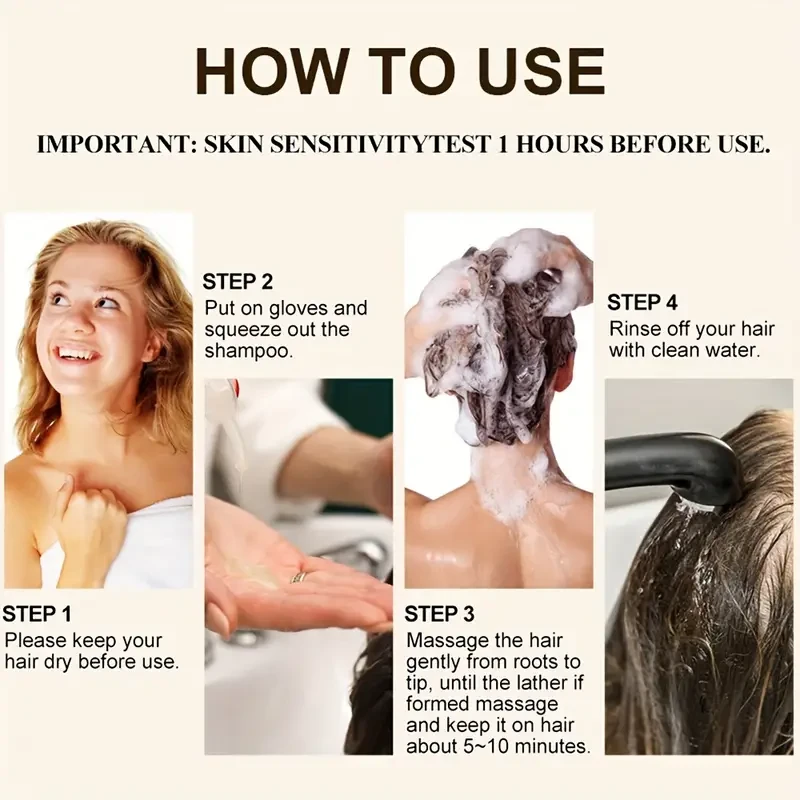 HOW TO USE

IMPORTANT: SKIN SENSITIVITYTEST 1 HOURS BEFORE USE.

STEP 1
Please keep your hair dry before use.

STEP 2
Put on gloves and squeeze out the shampoo.

STEP 3
Massage the hair gently from roots to tip, until the lather if formed massage and keep it on hair about 5~10 minutes.

STEP 4
Rinse off your hair with clean water.