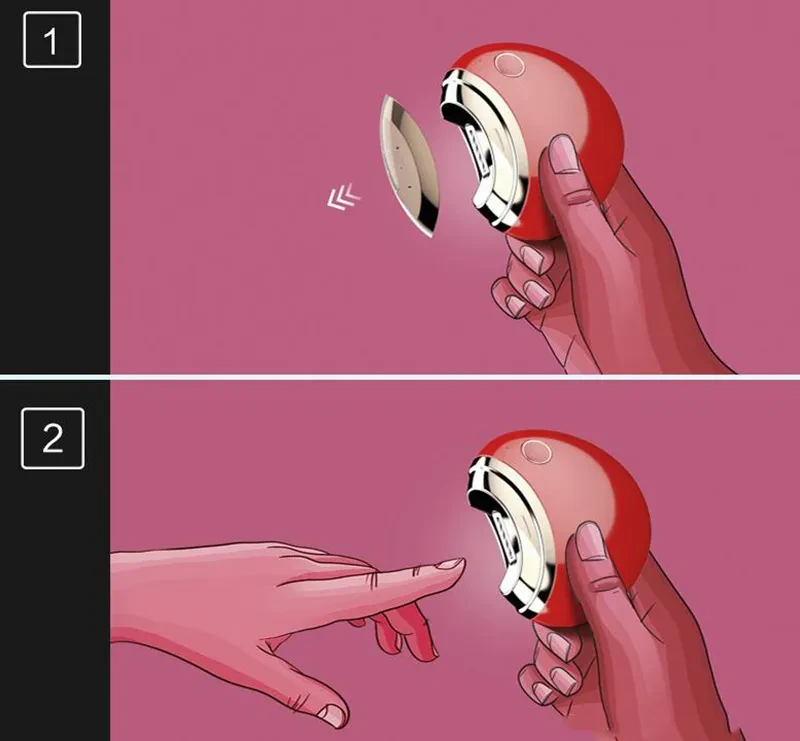 1

2