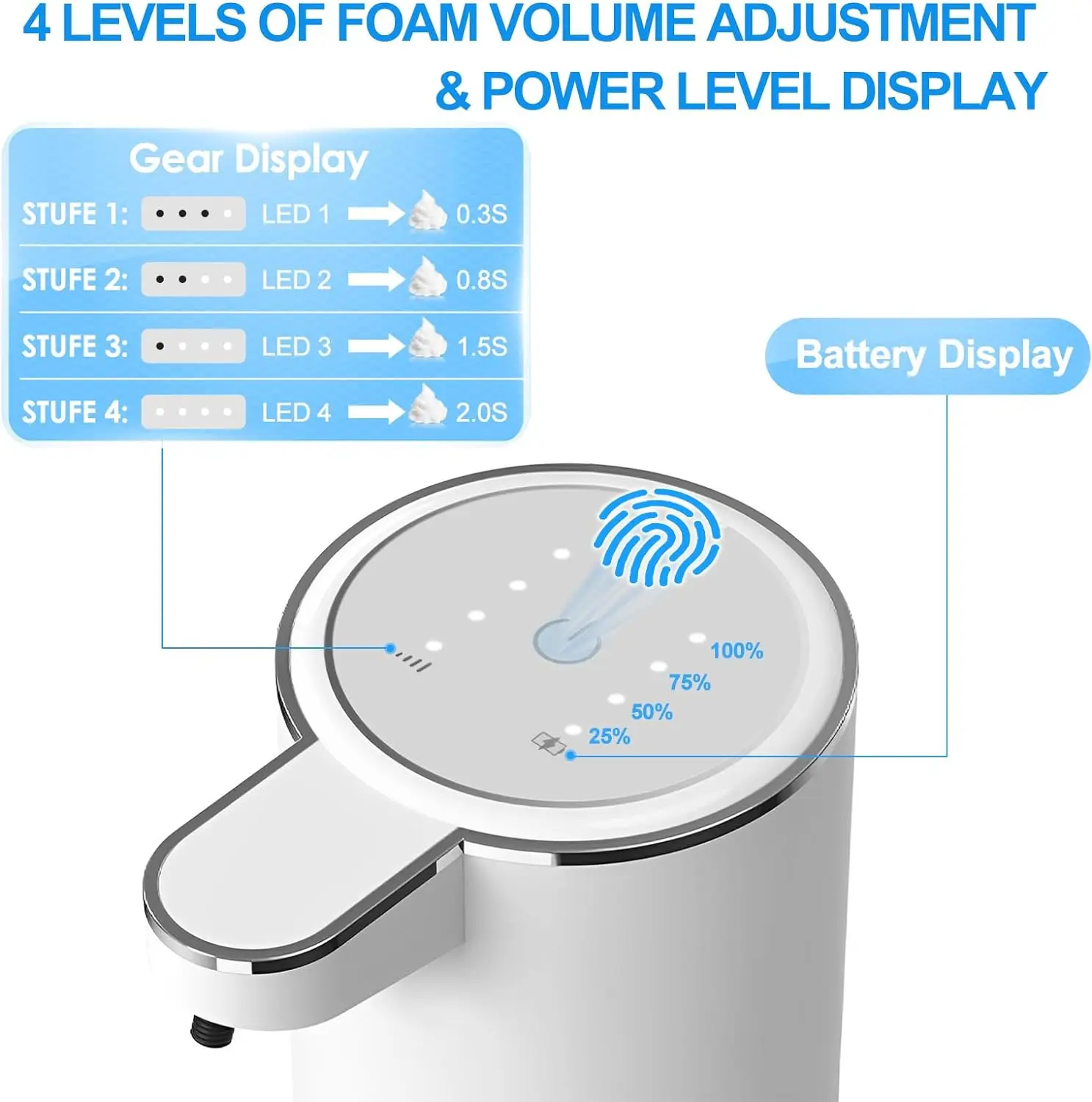 4 LEVELS OF FOAM VOLUME ADJUSTMENT & POWER LEVEL DISPLAY

Gear Display

STUFE 1: LED 1 0.3S
STUFE 2: LED 2 0.8S
STUFE 3: LED 3 1.5S
STUFE 4: LED 4 2.0S

Battery Display

100%
75%
50%
25%