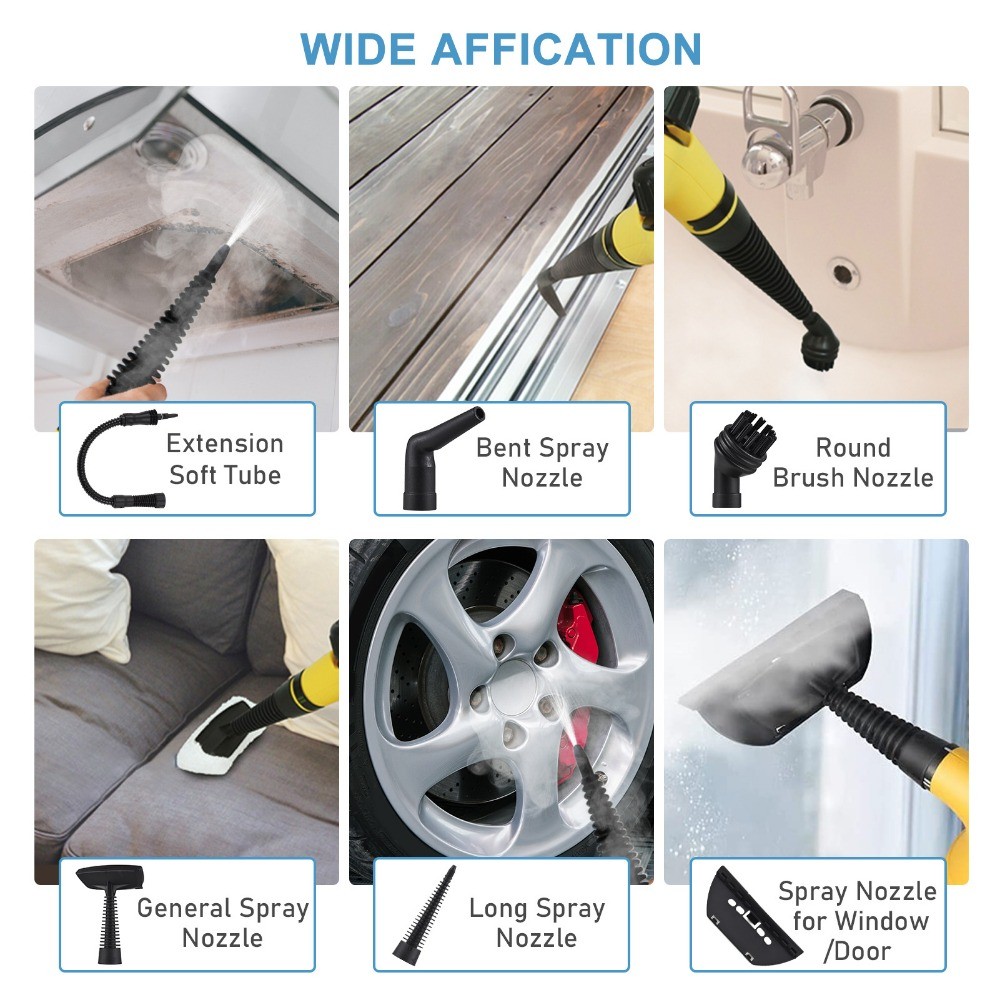 WIDE AFFICATION

Extension Soft Tube

Bent Spray Nozzle

Round Brush Nozzle

General Spray Nozzle

Long Spray Nozzle

Spray Nozzle for Window /Door