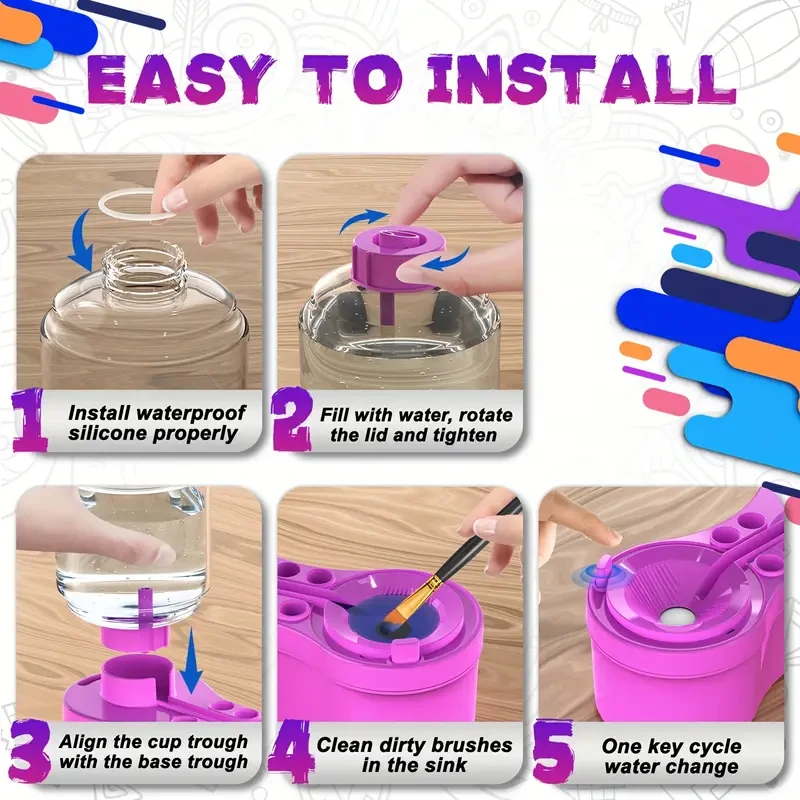 EASY TO INSTALL

1 Install waterproof silicone properly

2 Fill with water, rotate the lid and tighten

3 Align the cup trough with the base trough

4 Clean dirty brushes in the sink

5 One key cycle water change